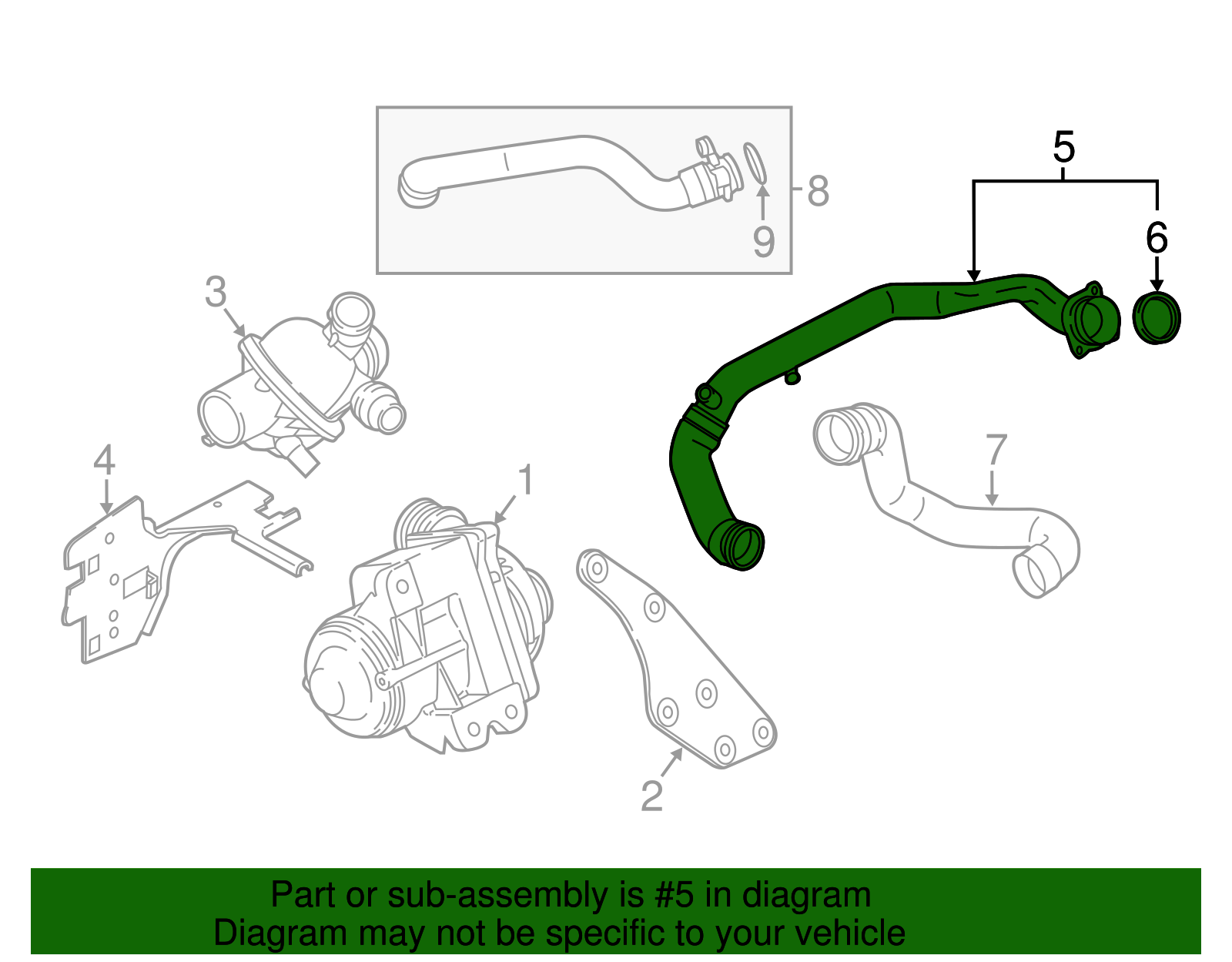 8
9
5
6
3
4
1
7
2

Part or sub-assembly is #5 in diagram
Diagram may not be specific to your vehicle