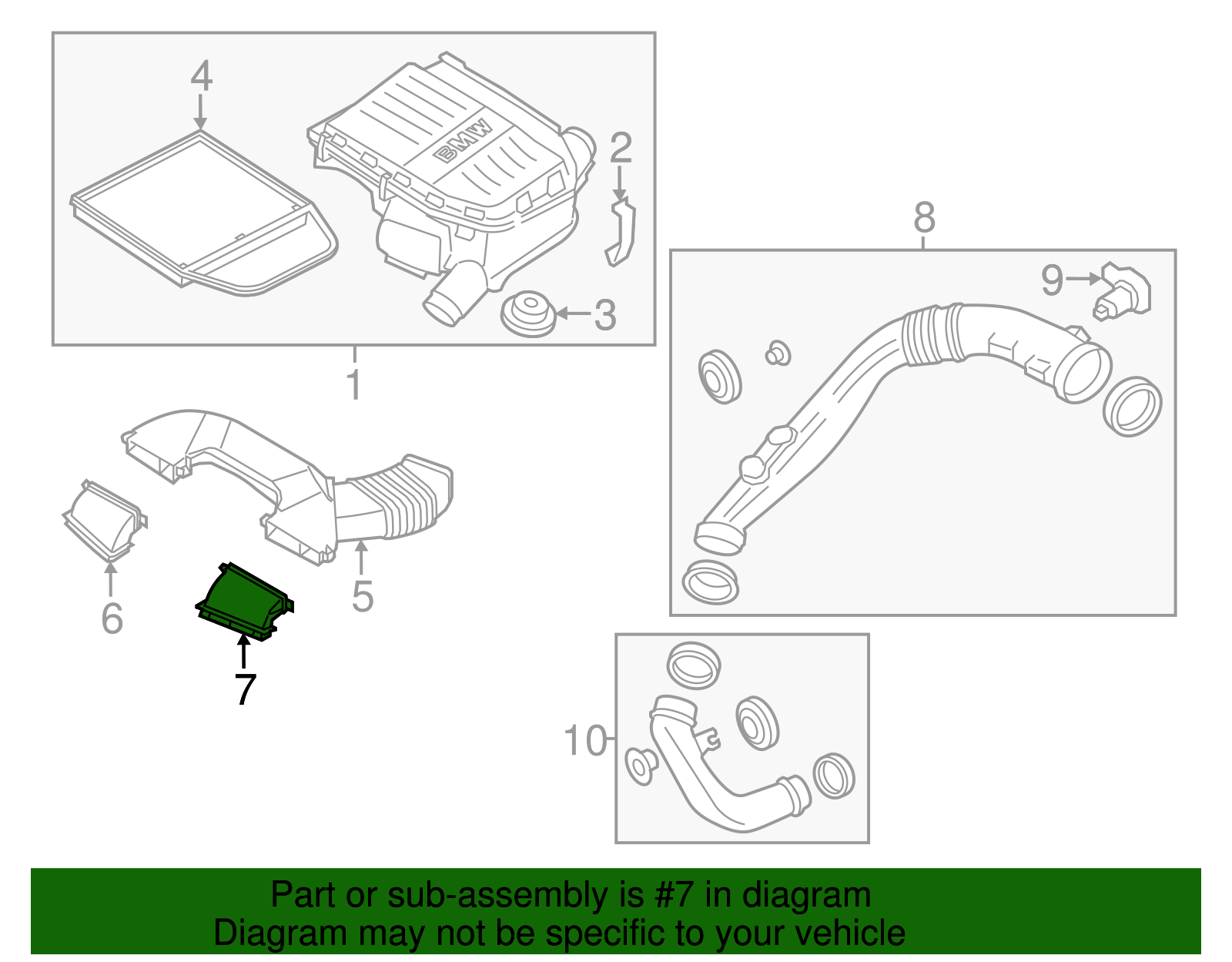 4
BMW
2
3
1
8
9
5
6
7
10

Part or sub-assembly is #7 in diagram
Diagram may not be specific to your vehicle