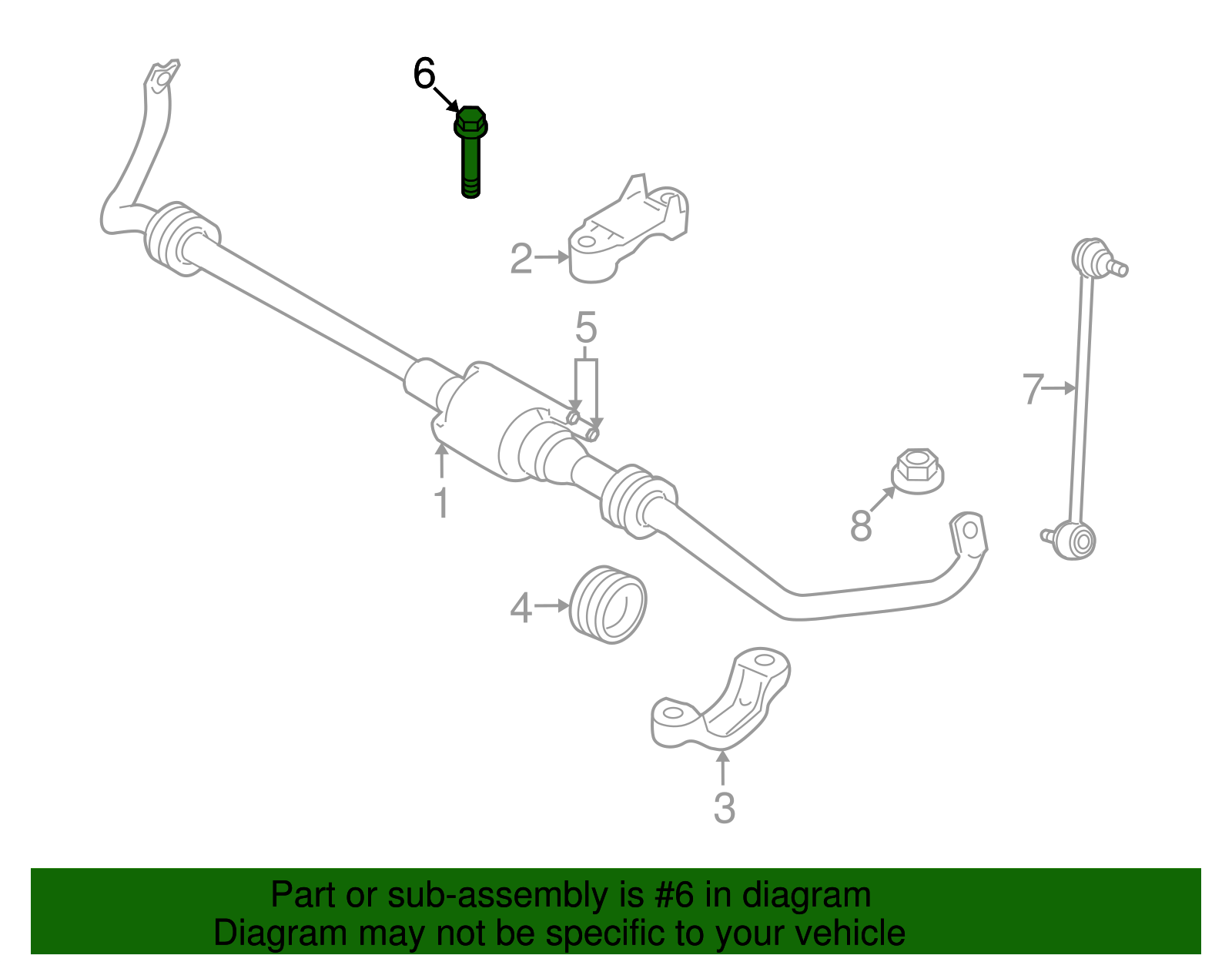 6

2

5

7

1

8

4

3

Part or sub-assembly is #6 in diagram
Diagram may not be specific to your vehicle