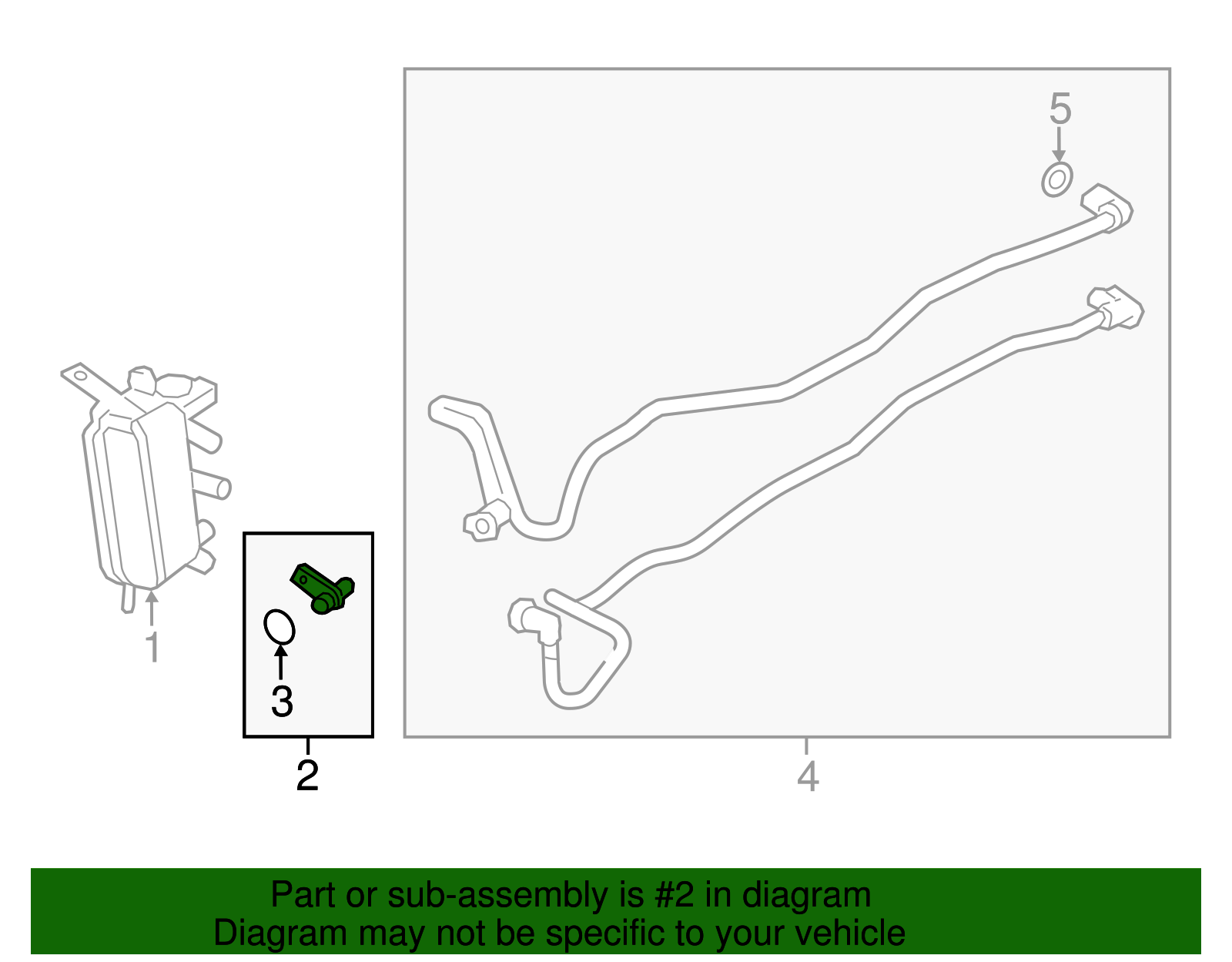 5
1
3
2
4

Part or sub-assembly is #2 in diagram
Diagram may not be specific to your vehicle