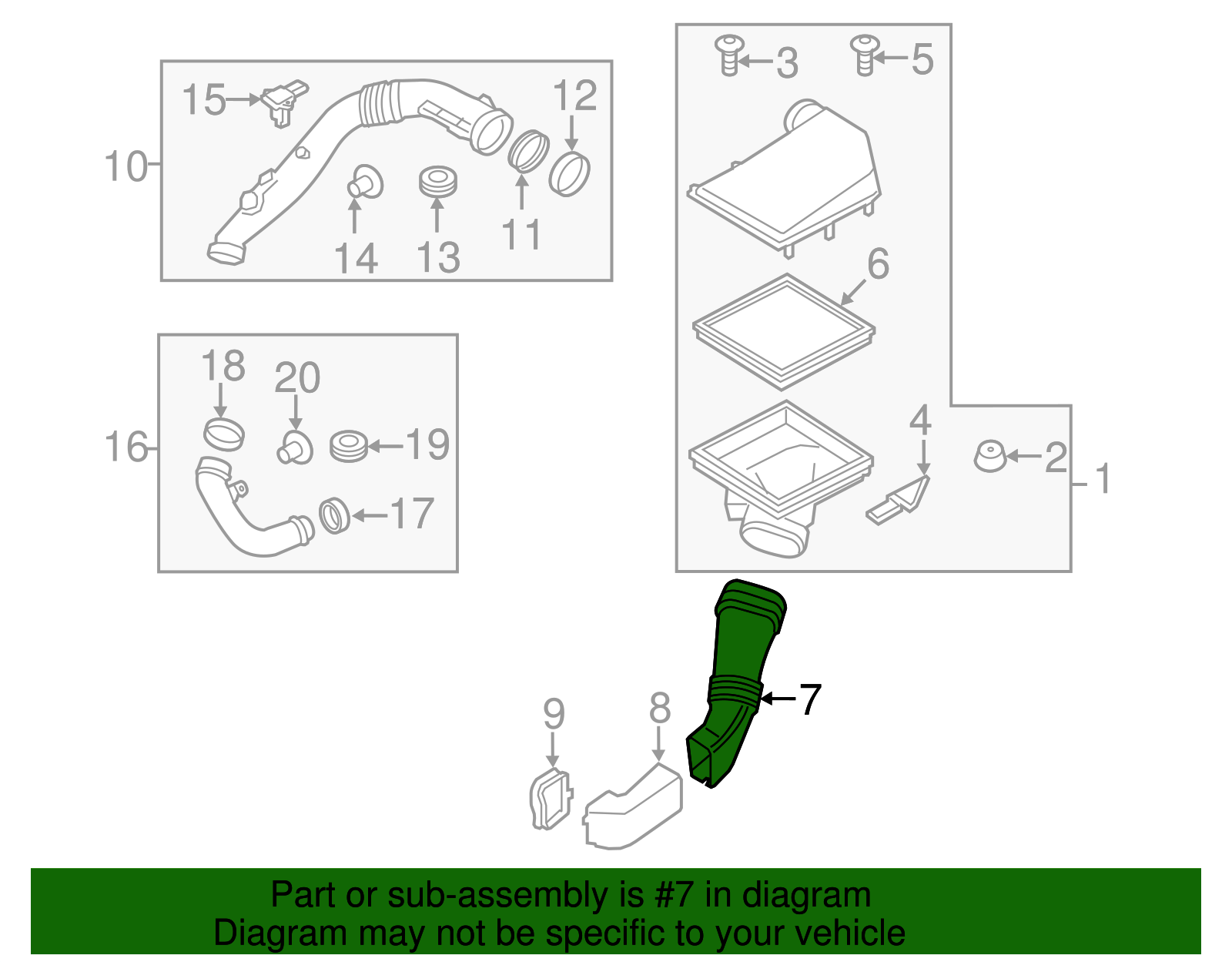 15
12
10
14
13
11
3
5
6
18
20
16
19
17
4
2
1
7
9
8

Part or sub-assembly is #7 in diagram
Diagram may not be specific to your vehicle