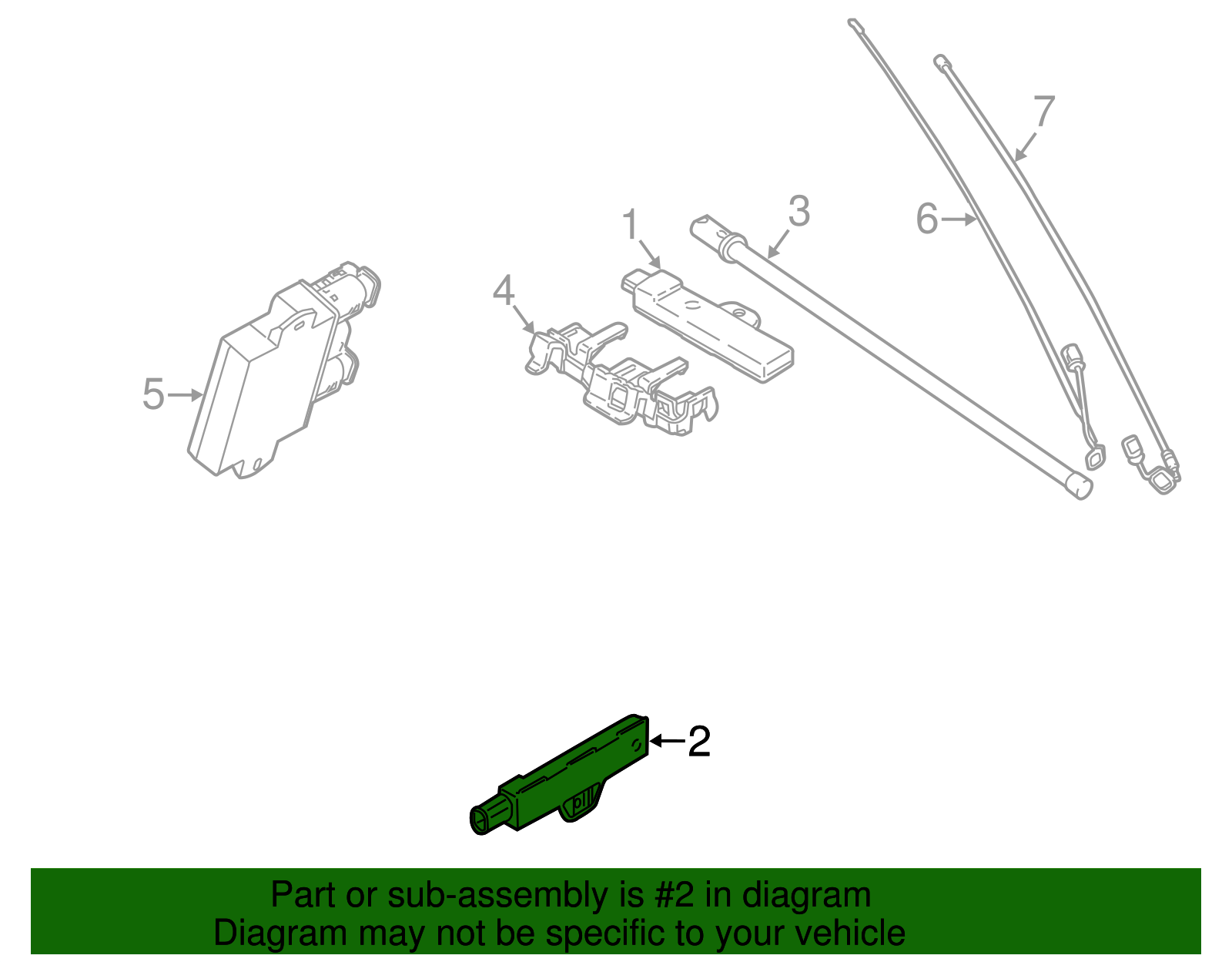 7
3
6
1
4
5
2
Part or sub-assembly is #2 in diagram
Diagram may not be specific to your vehicle