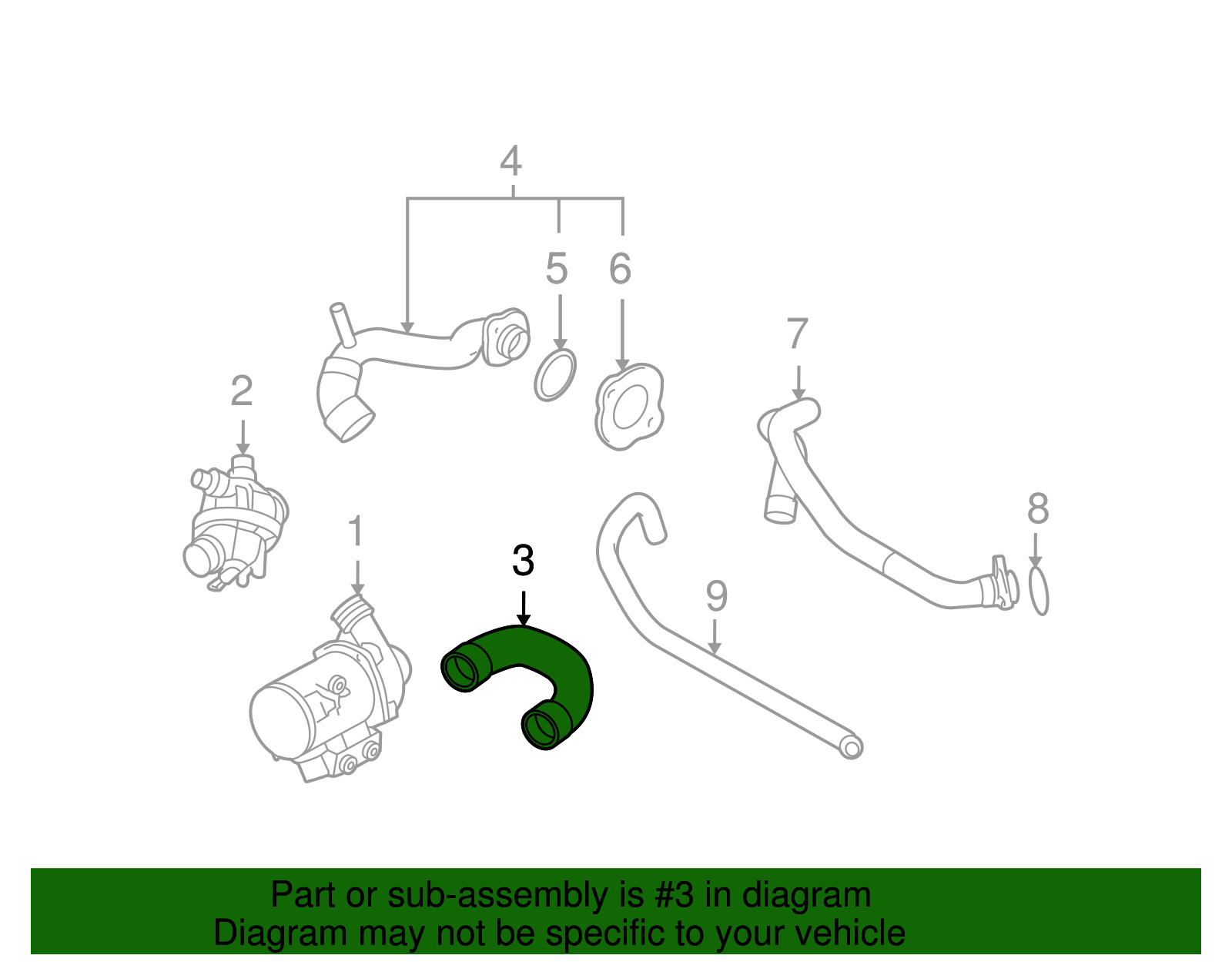 4
5
6
7
2
8
1
3
9
Part or sub-assembly is #3 in diagram
Diagram may not be specific to your vehicle