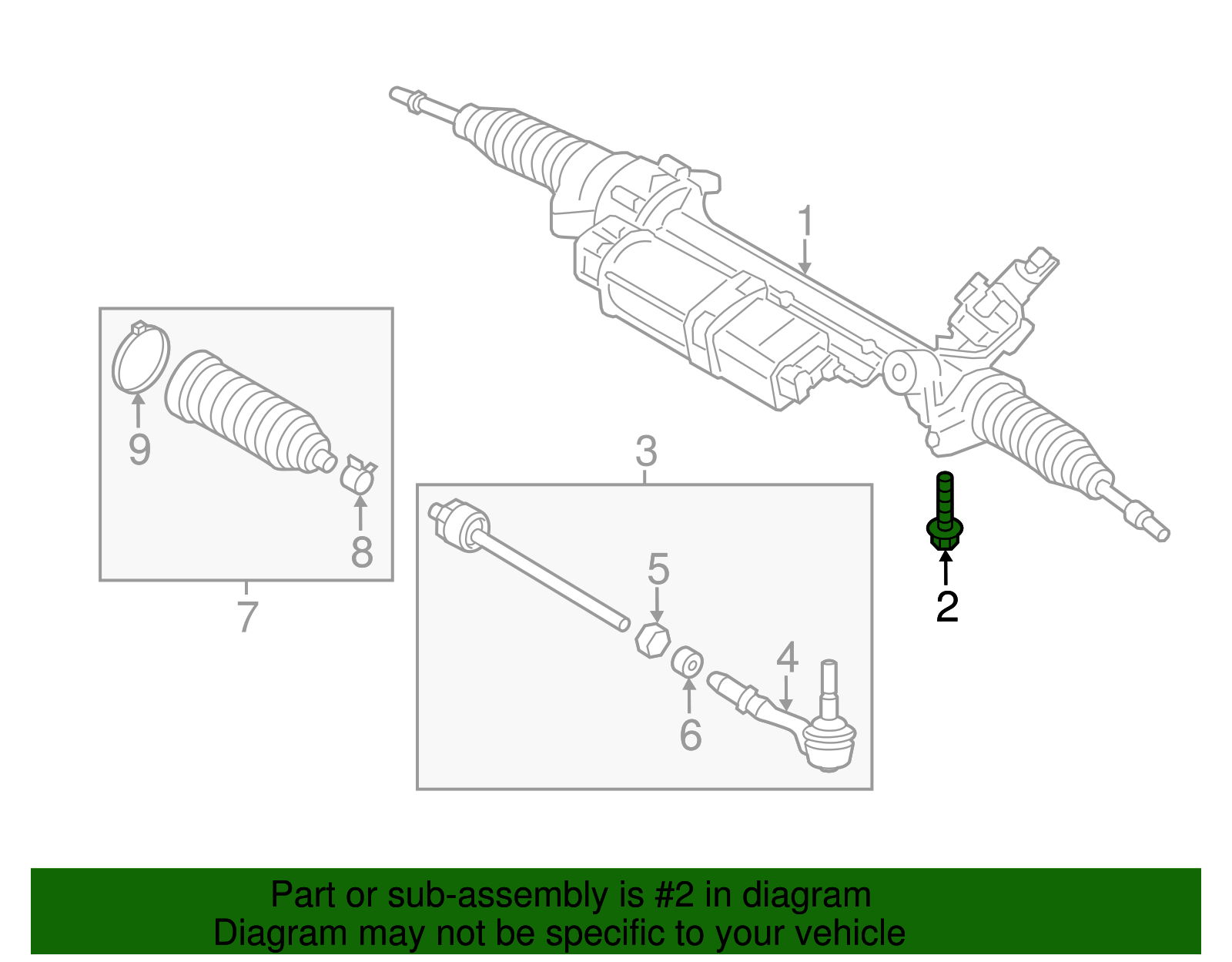 1
9
8
7
3
5
6
4
2

Part or sub-assembly is #2 in diagram
Diagram may not be specific to your vehicle