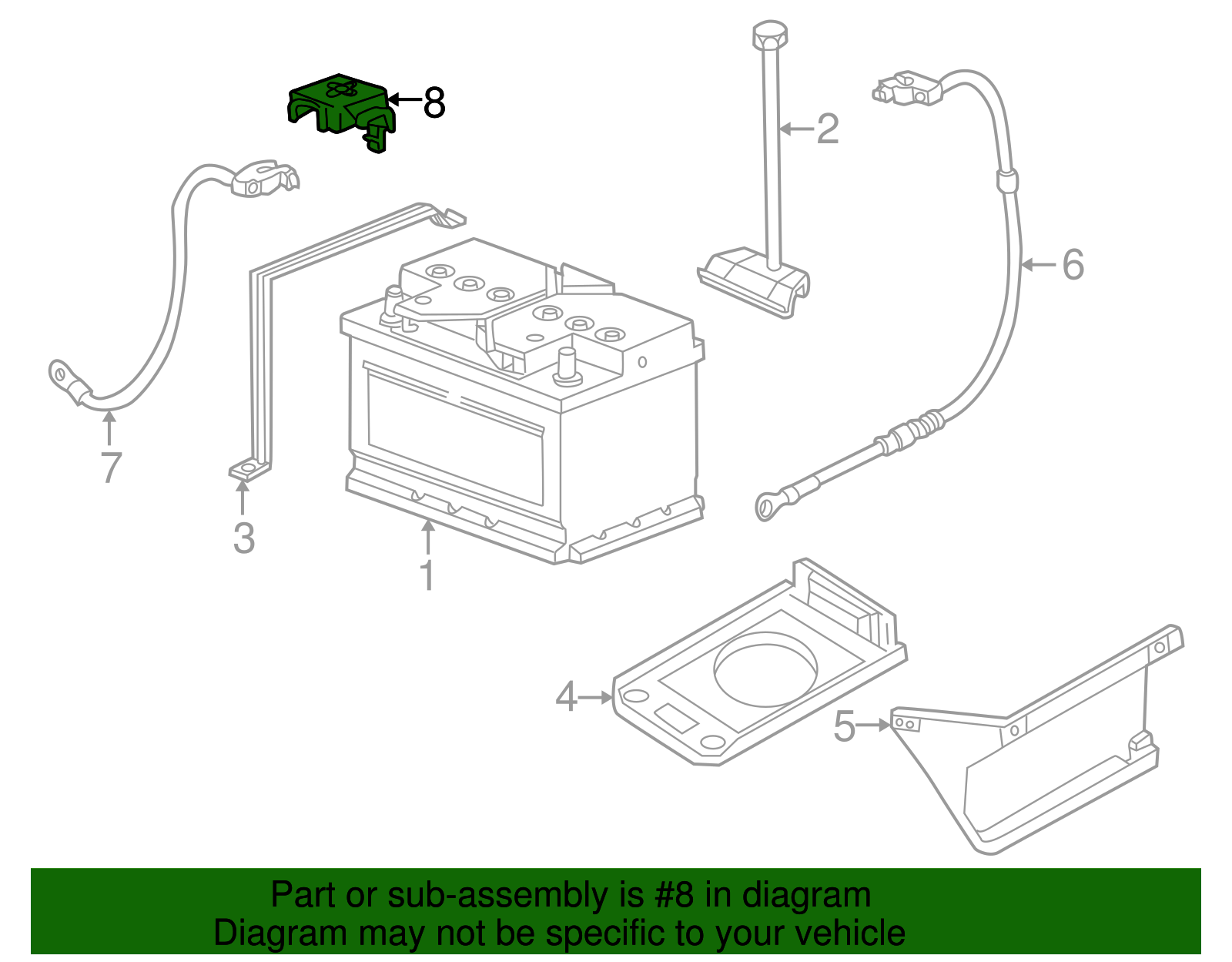 8
2
6
7
3
1
4
5

Part or sub-assembly is #8 in diagram
Diagram may not be specific to your vehicle