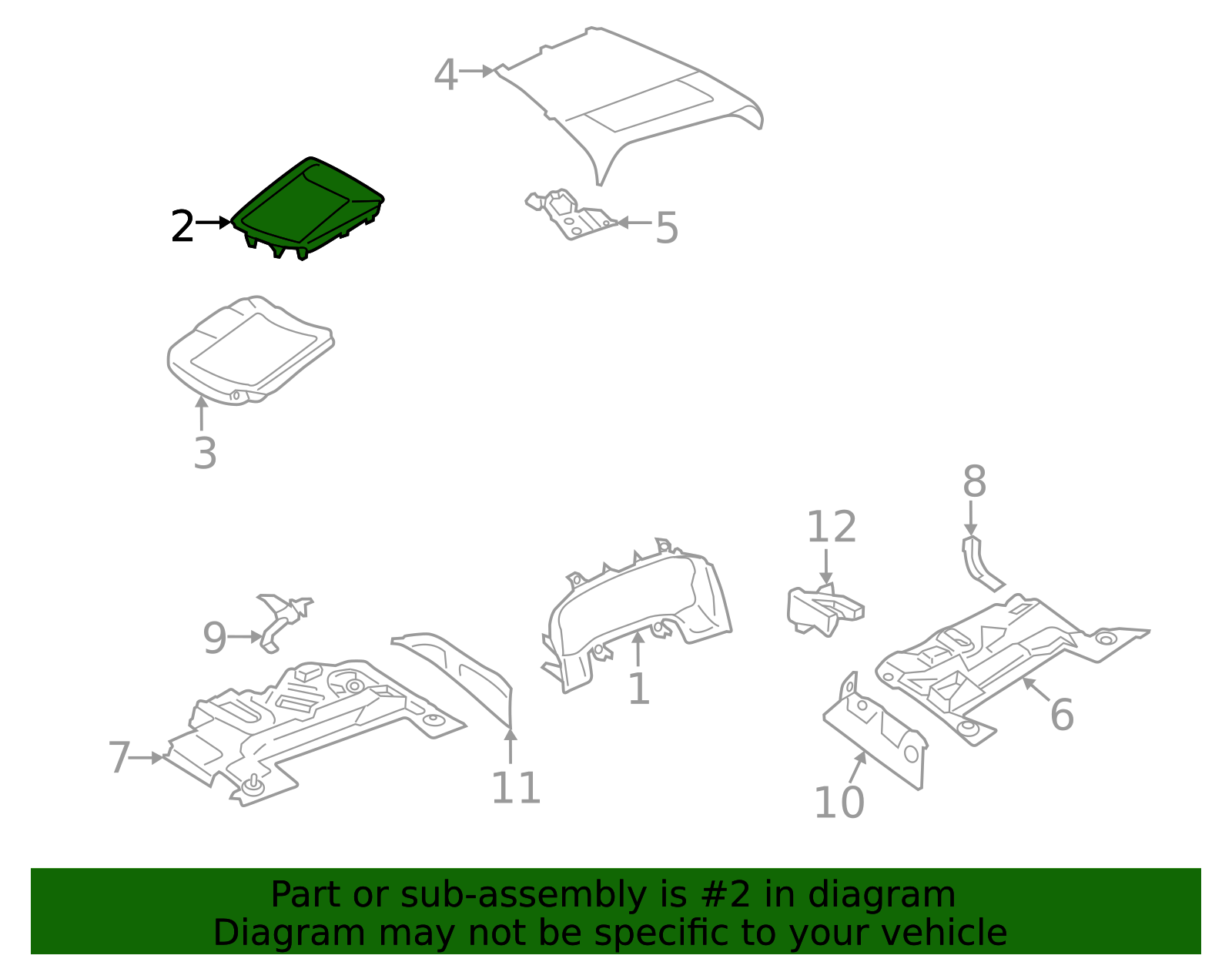 4
2
5
3
8
12
9
1
6
7
11
10

Part or sub-assembly is #2 in diagram
Diagram may not be specific to your vehicle