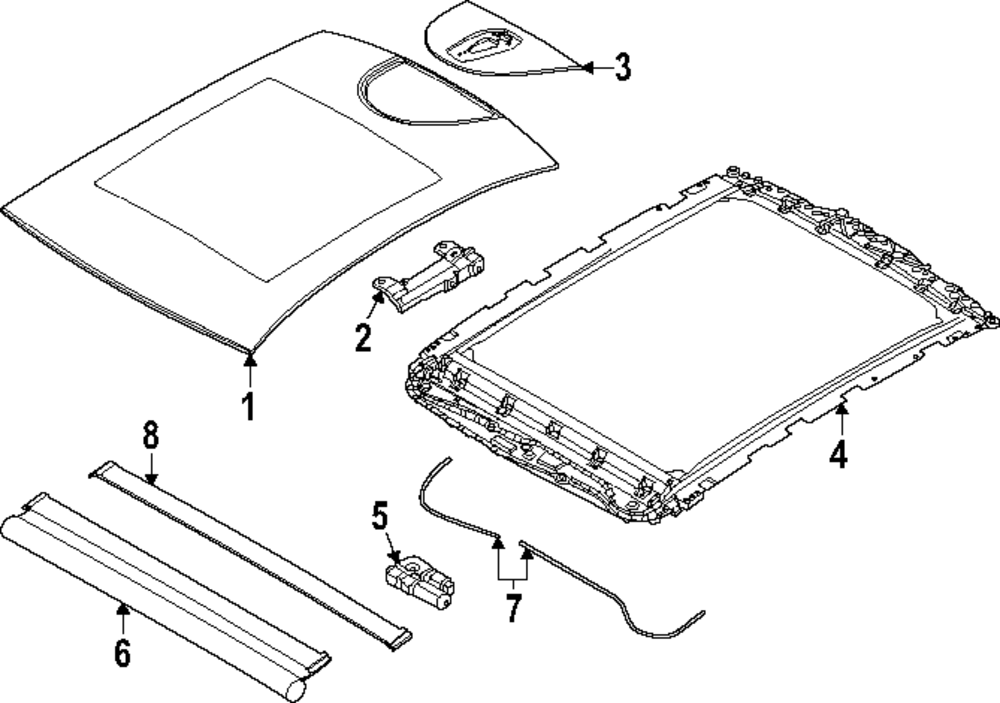 3
2
1
4
8
5
7
6