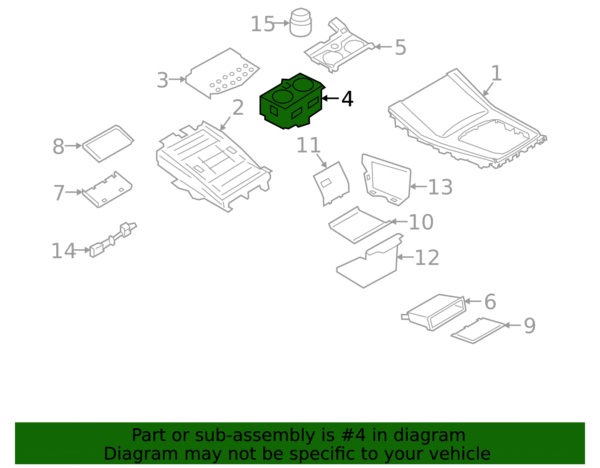 15
5
3
4
1
2
8
11
7
13
10
14
12
6
9

Part or sub-assembly is #4 in diagram
Diagram may not be specific to your vehicle