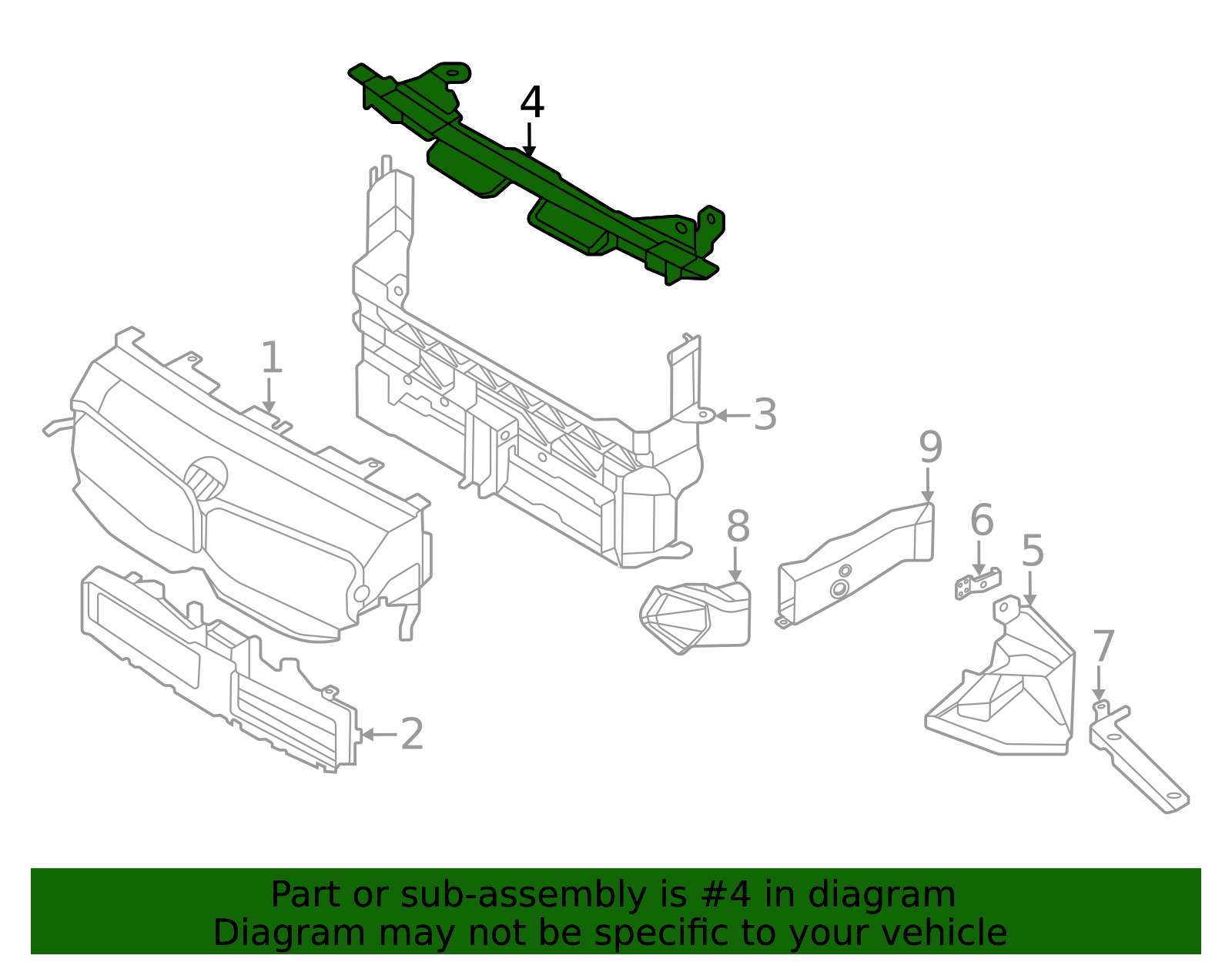 4

1

3

9

8

6

5

7

2

Part or sub-assembly is #4 in diagram
Diagram may not be specific to your vehicle