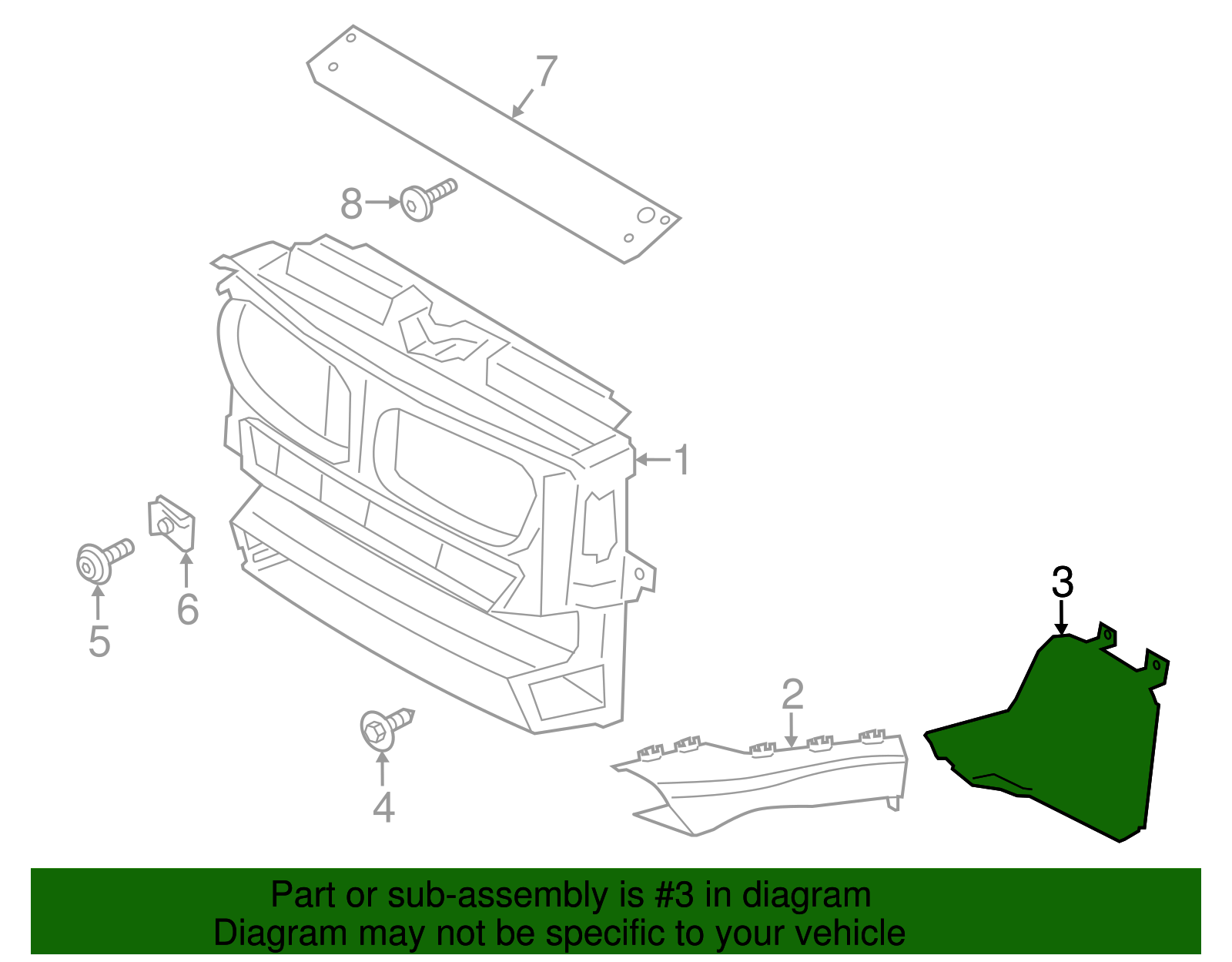 7
8
1
6
5
3
2
4

Part or sub-assembly is #3 in diagram
Diagram may not be specific to your vehicle