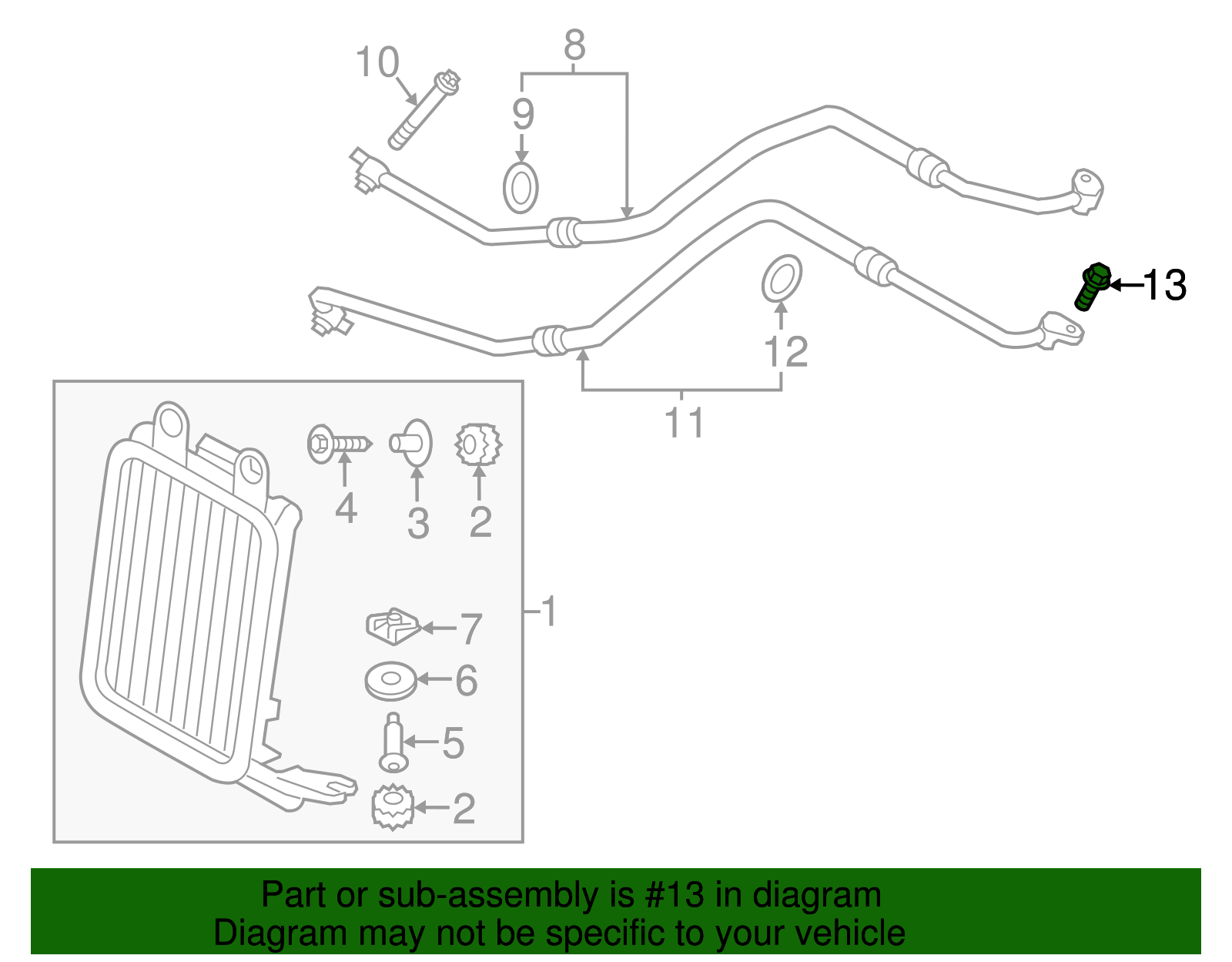 10
8
9
13
12
11
4
3
2
1
7
6
5
2

Part or sub-assembly is #13 in diagram
Diagram may not be specific to your vehicle