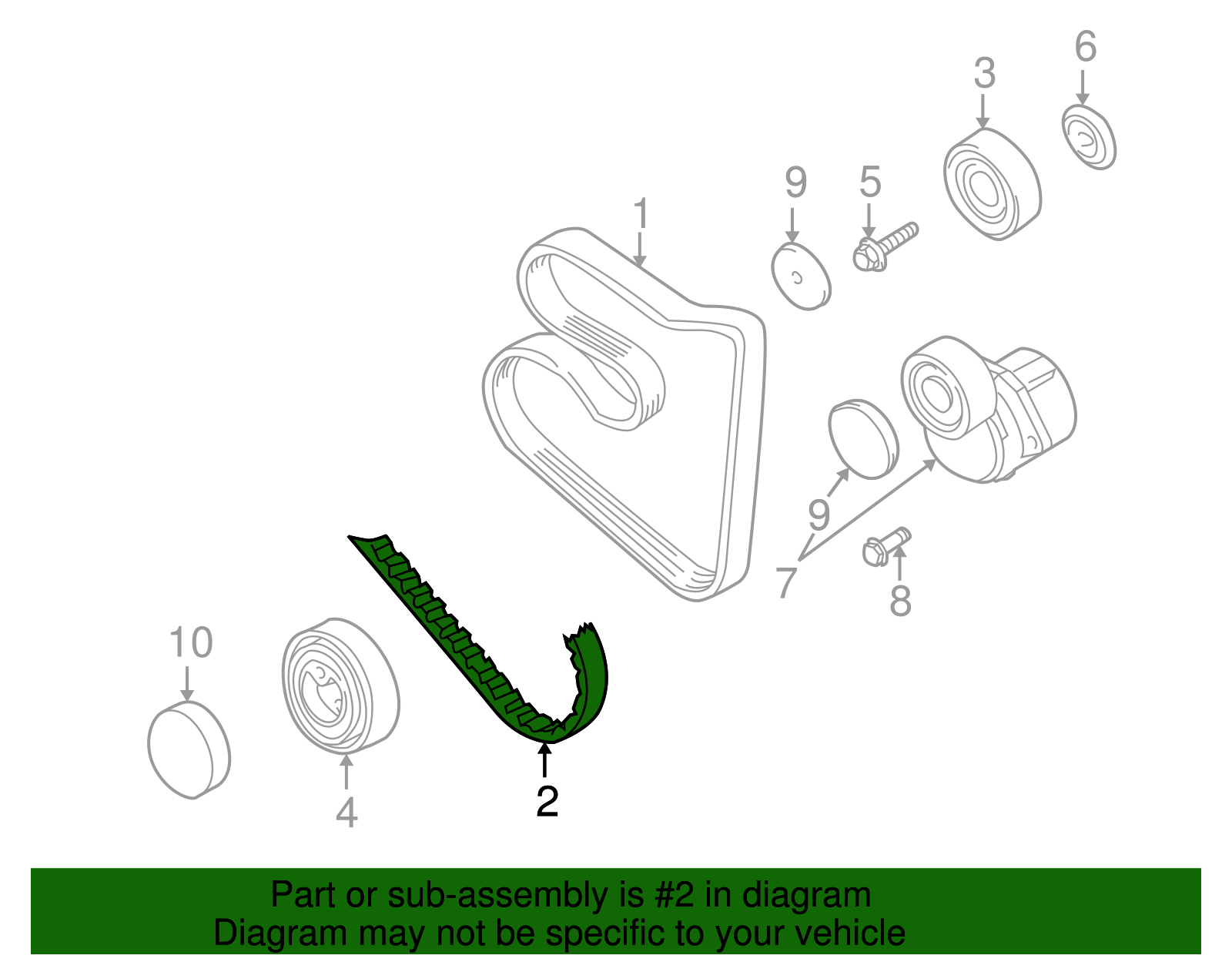 6
3
9
5
1
9
7
8
10
4
2

Part or sub-assembly is #2 in diagram
Diagram may not be specific to your vehicle