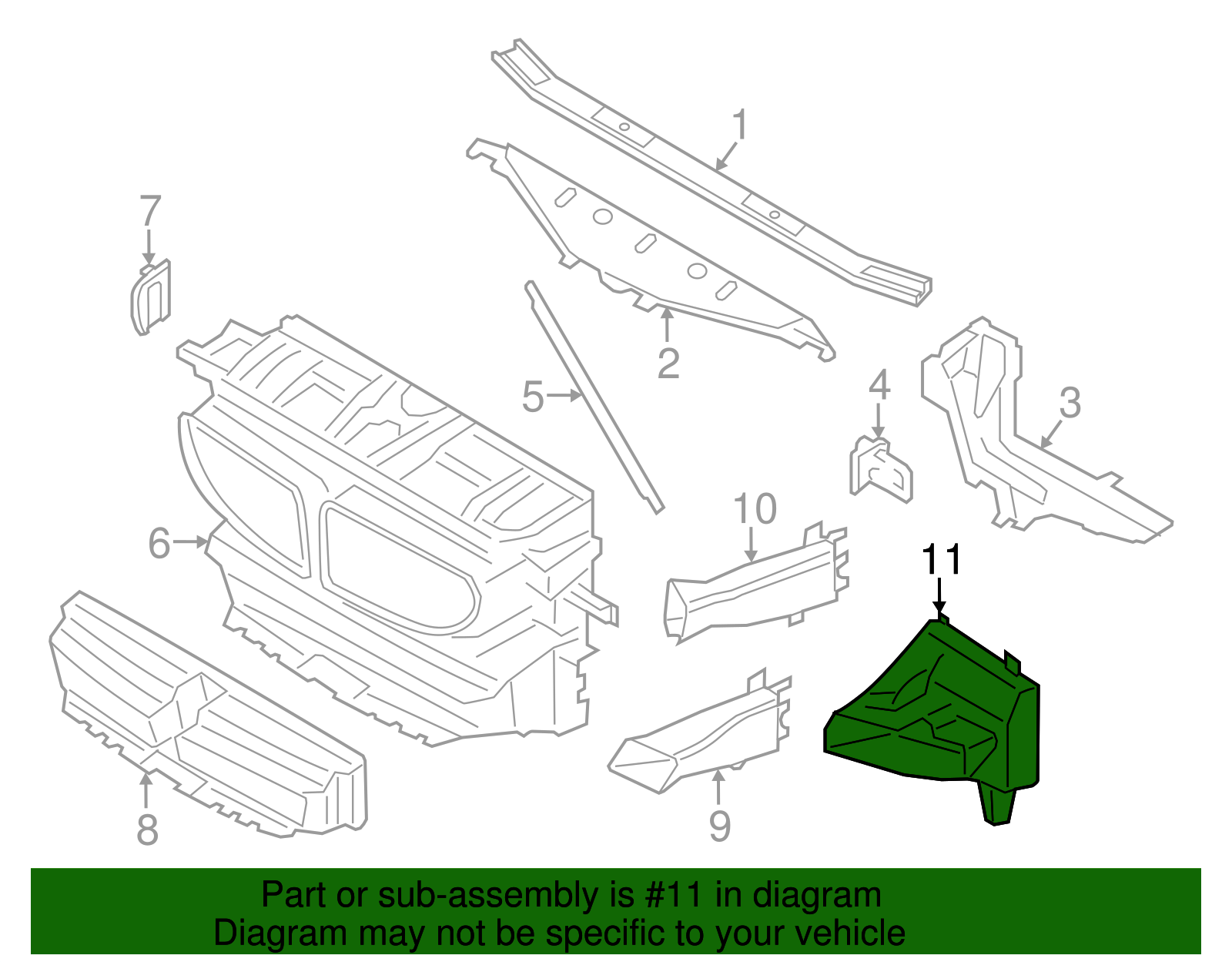 1
7
2
5
4
3
6
10
11
8
9

Part or sub-assembly is #11 in diagram
Diagram may not be specific to your vehicle