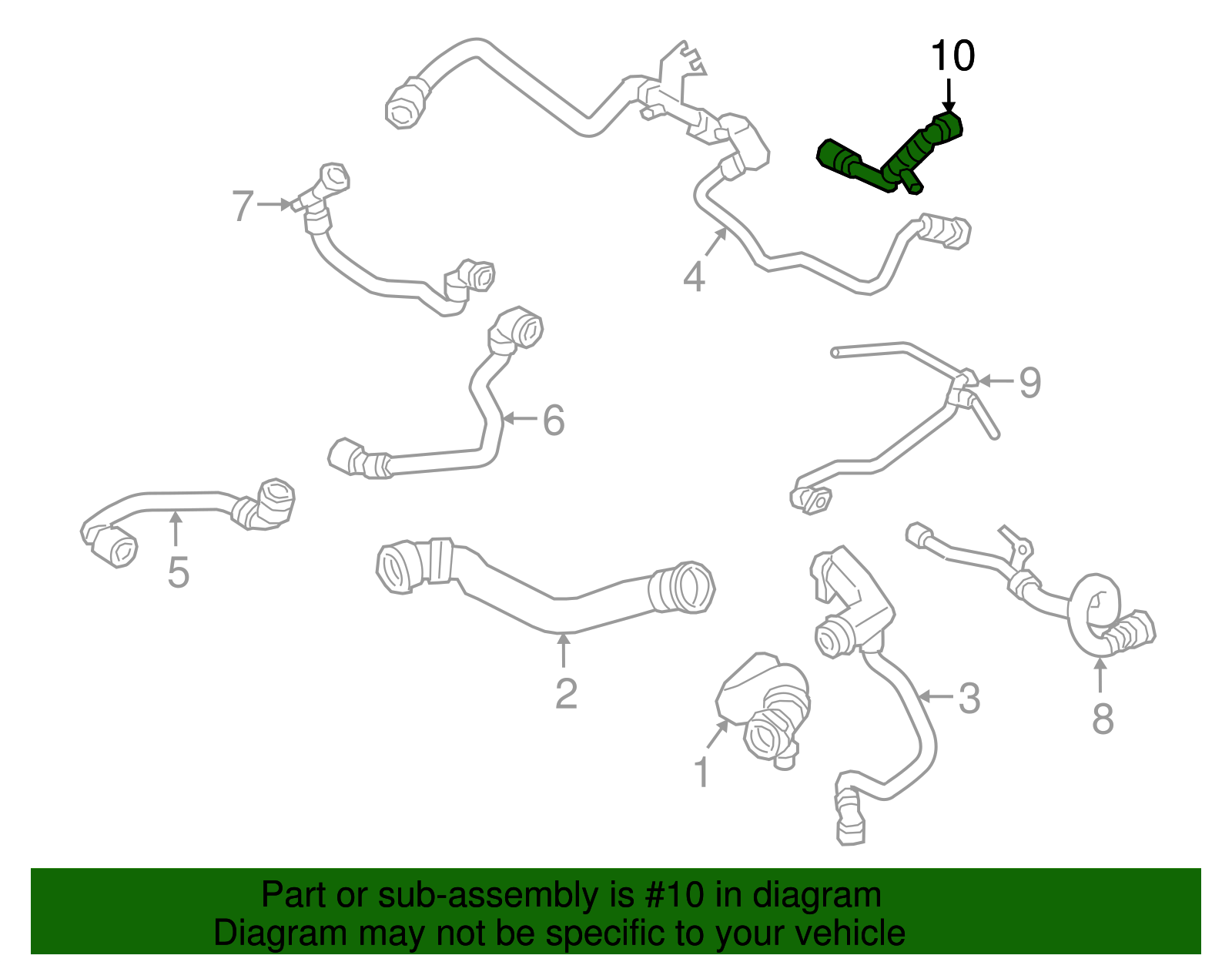 10
7
4
9
6
5
2
3
8
1

Part or sub-assembly is #10 in diagram
Diagram may not be specific to your vehicle