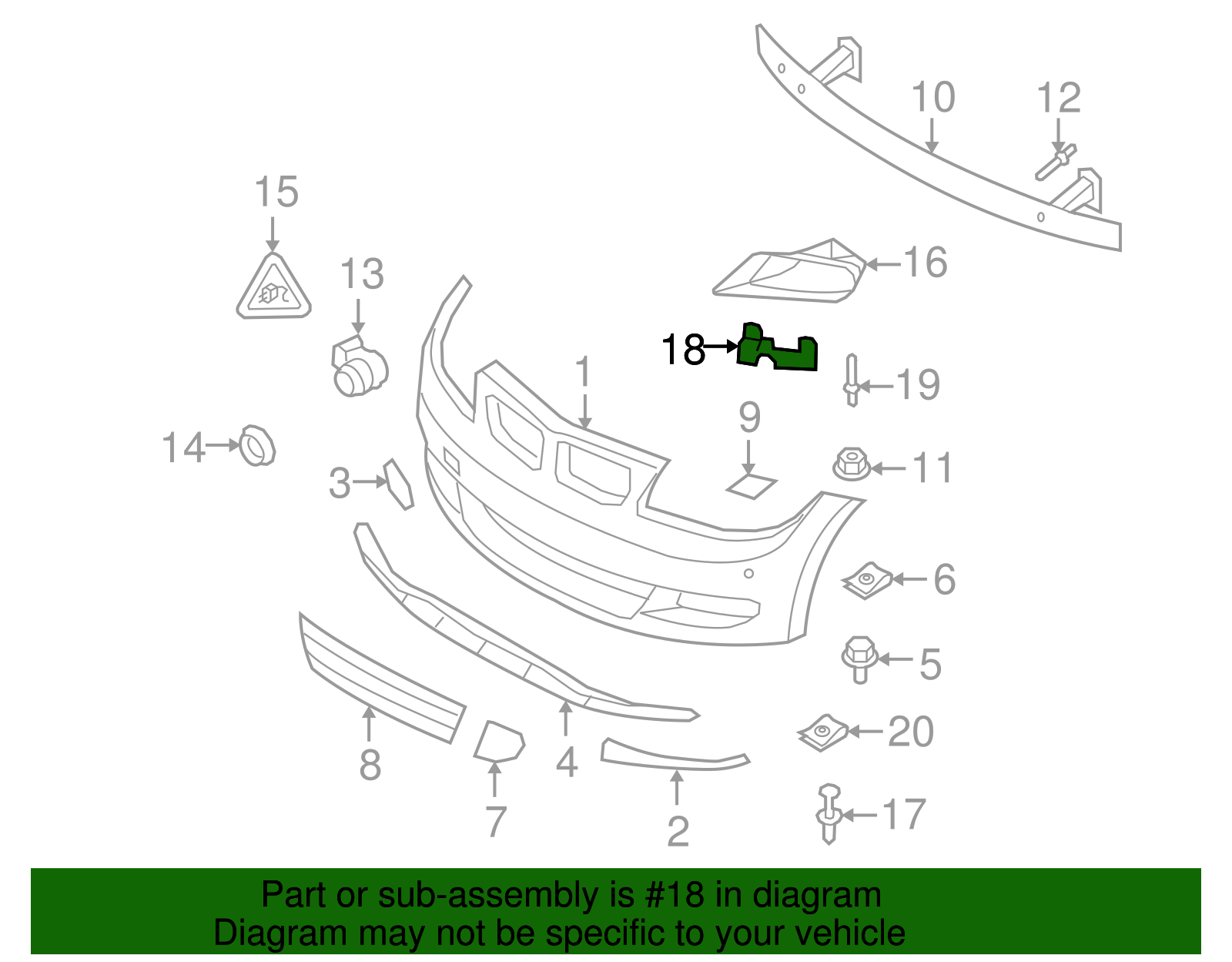 10
12
15
13
16
18
1
19
9
14
3
11
6
5
20
8
4
7
2
17

Part or sub-assembly is #18 in diagram
Diagram may not be specific to your vehicle