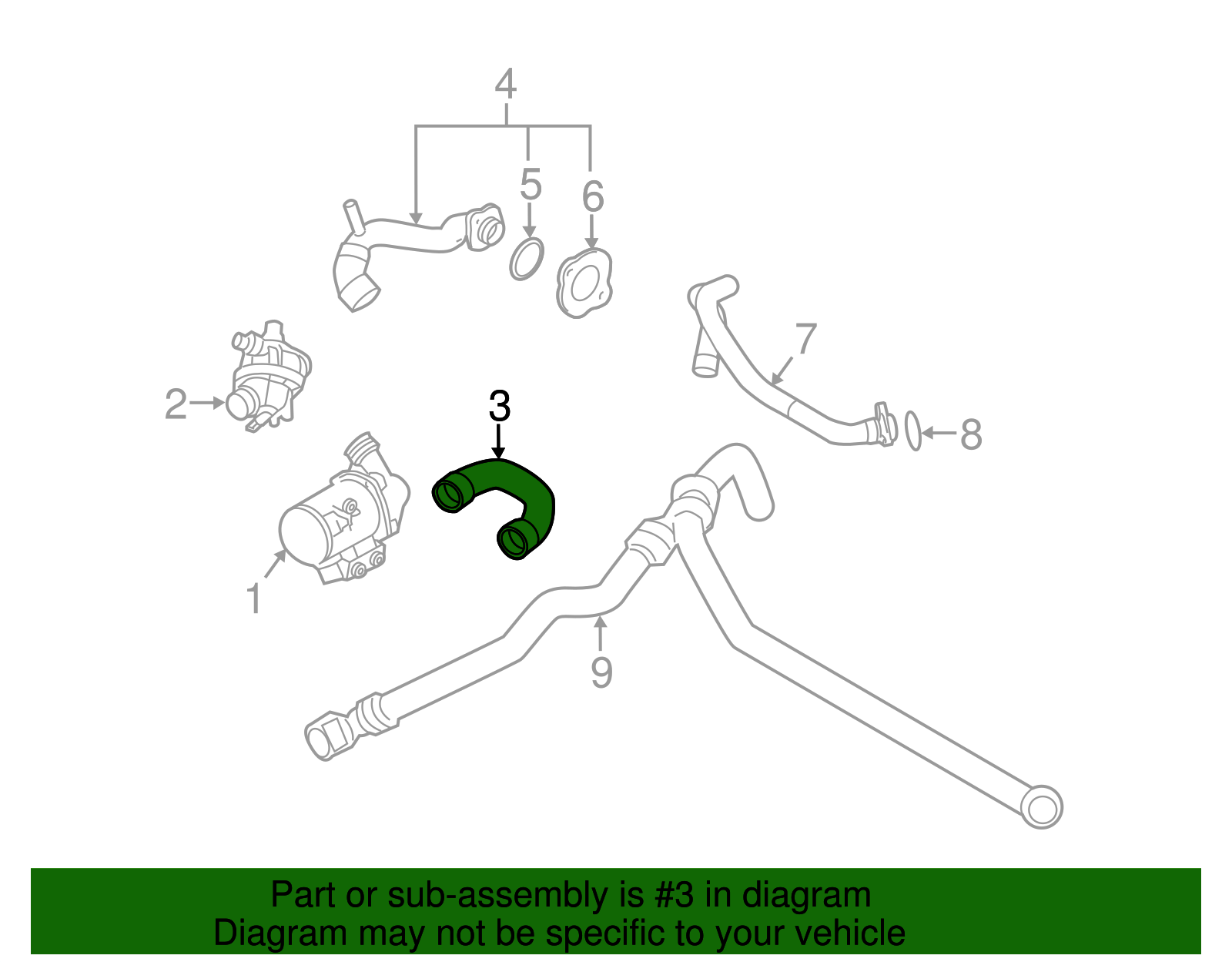 4
5
6
7
2
3
8
1
9

Part or sub-assembly is #3 in diagram
Diagram may not be specific to your vehicle