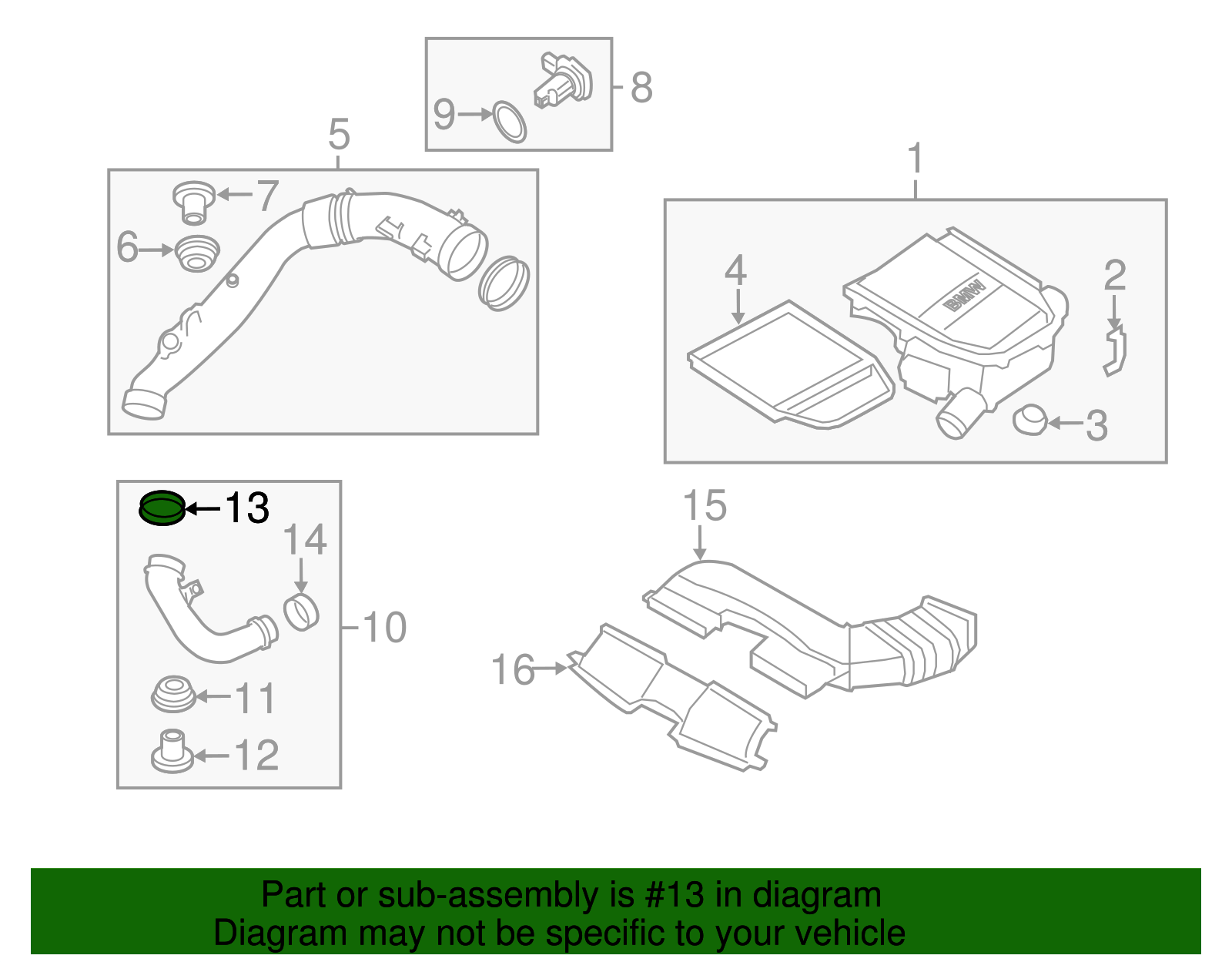 8
9
5
7
6
1
4
BMW
2
3
13
14
10
11
12
15
16

Part or sub-assembly is #13 in diagram
Diagram may not be specific to your vehicle