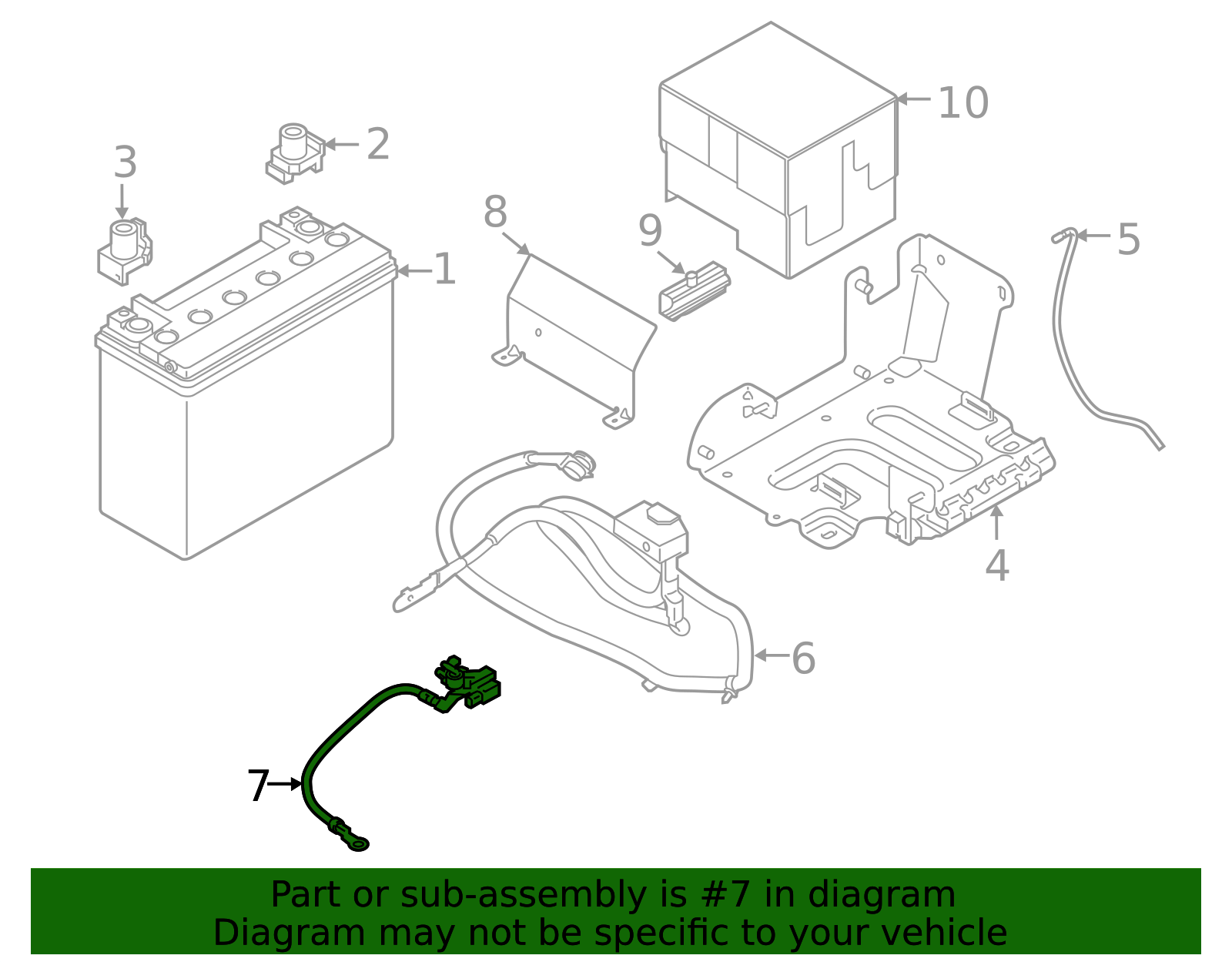 10
2
3
8
9
5
1
4
6
7

Part or sub-assembly is #7 in diagram
Diagram may not be specific to your vehicle