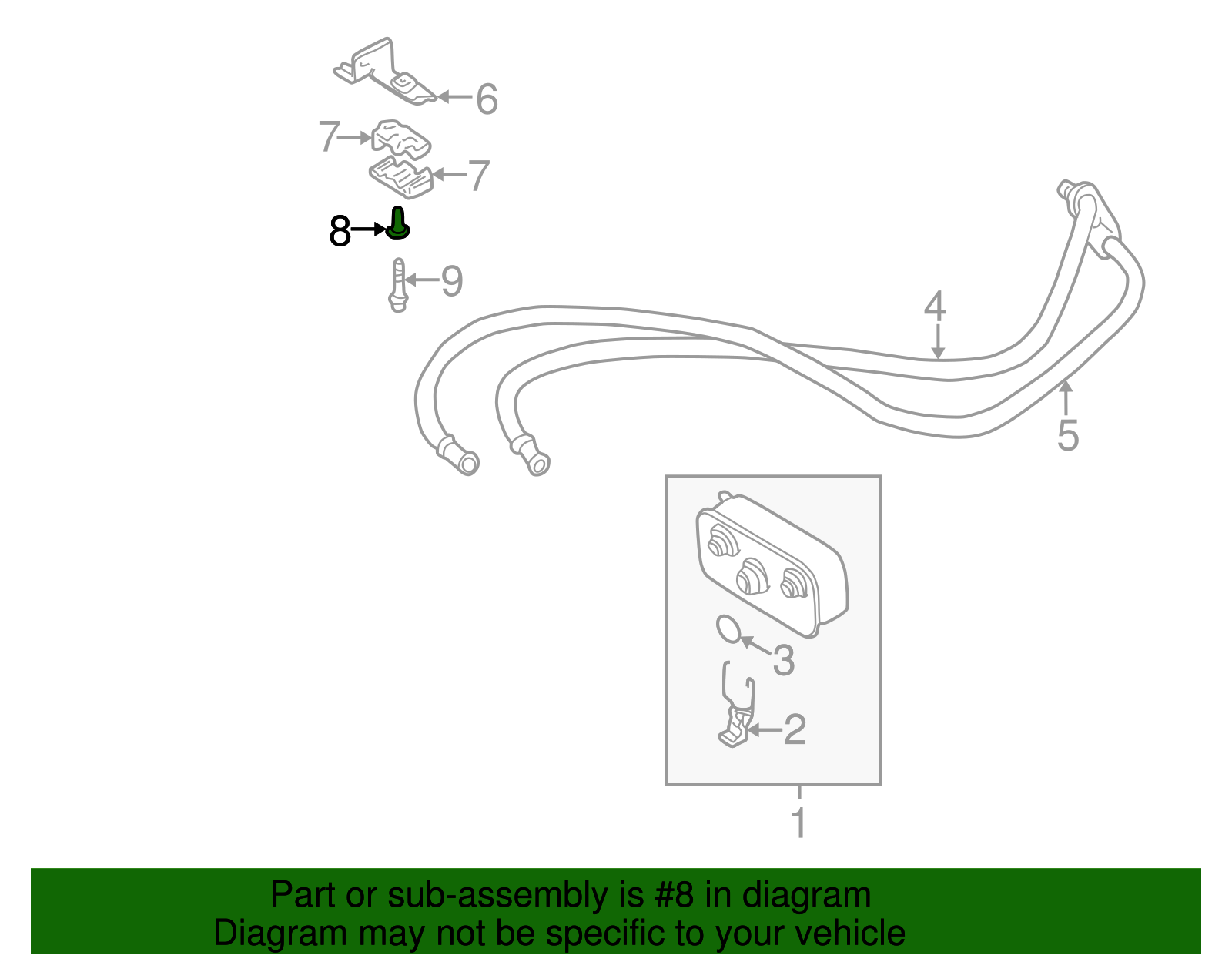 6
7
7
8
9
4
5
3
2
1

Part or sub-assembly is #8 in diagram
Diagram may not be specific to your vehicle