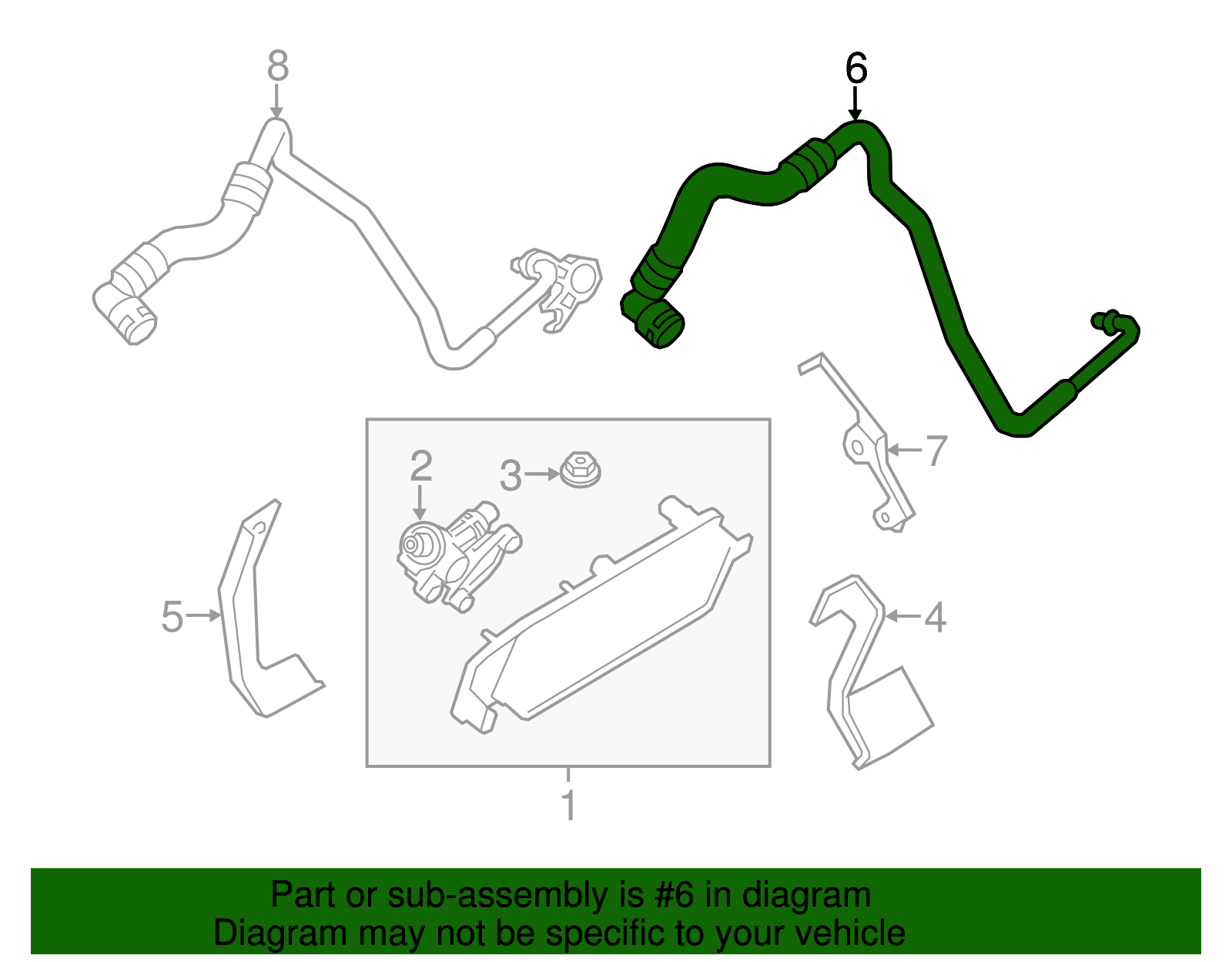 8

6

2

3

7

5

4

1

Part or sub-assembly is #6 in diagram
Diagram may not be specific to your vehicle