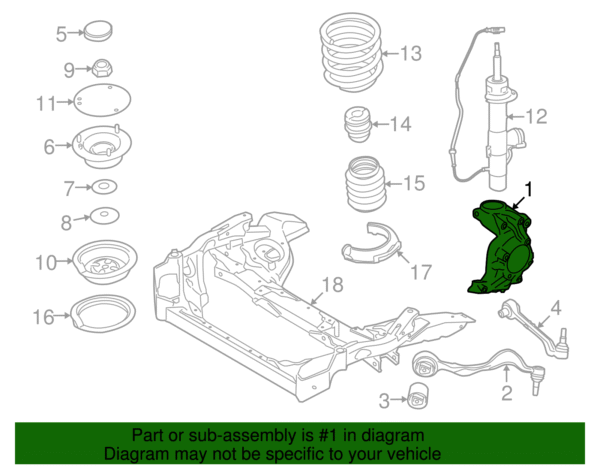 5
9
11
6
7
8
10
16
13
14
15
17
18
12
1
4
2
3

Part or sub-assembly is #1 in diagram
Diagram may not be specific to your vehicle