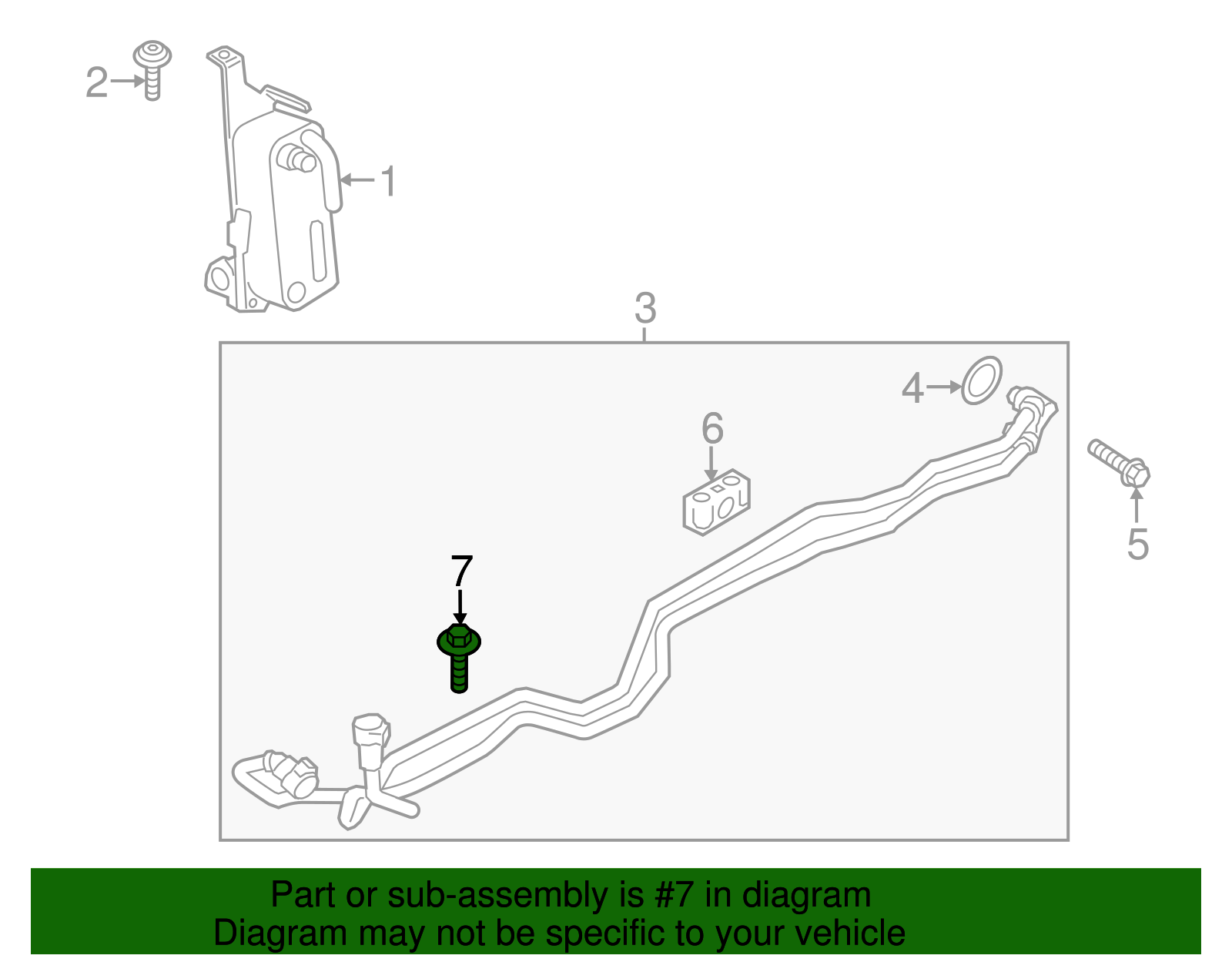 2
1
3
4
6
5
7

Part or sub-assembly is #7 in diagram
Diagram may not be specific to your vehicle