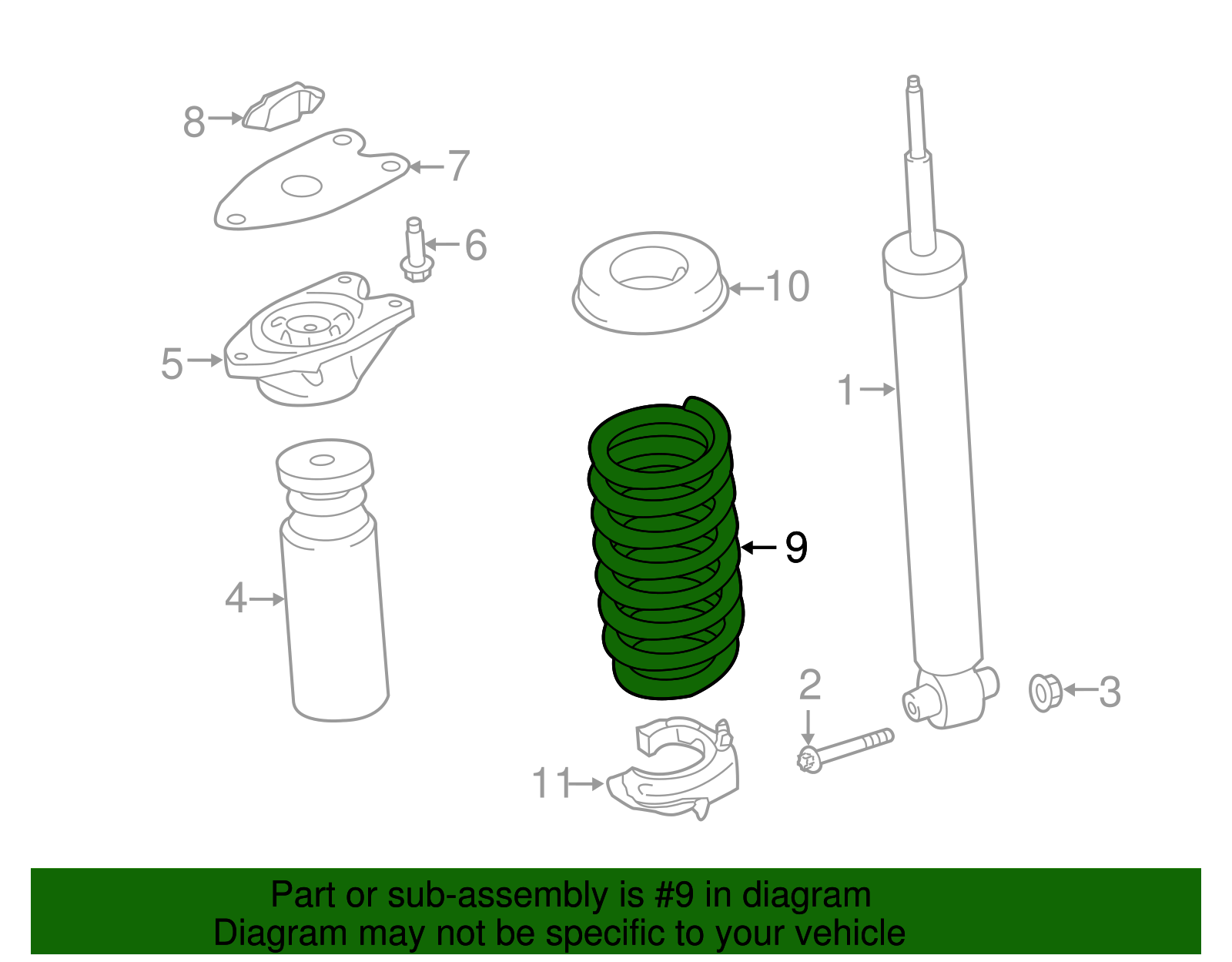 8
7
6
10
5
1
9
4
2
3
11

Part or sub-assembly is #9 in diagram
Diagram may not be specific to your vehicle