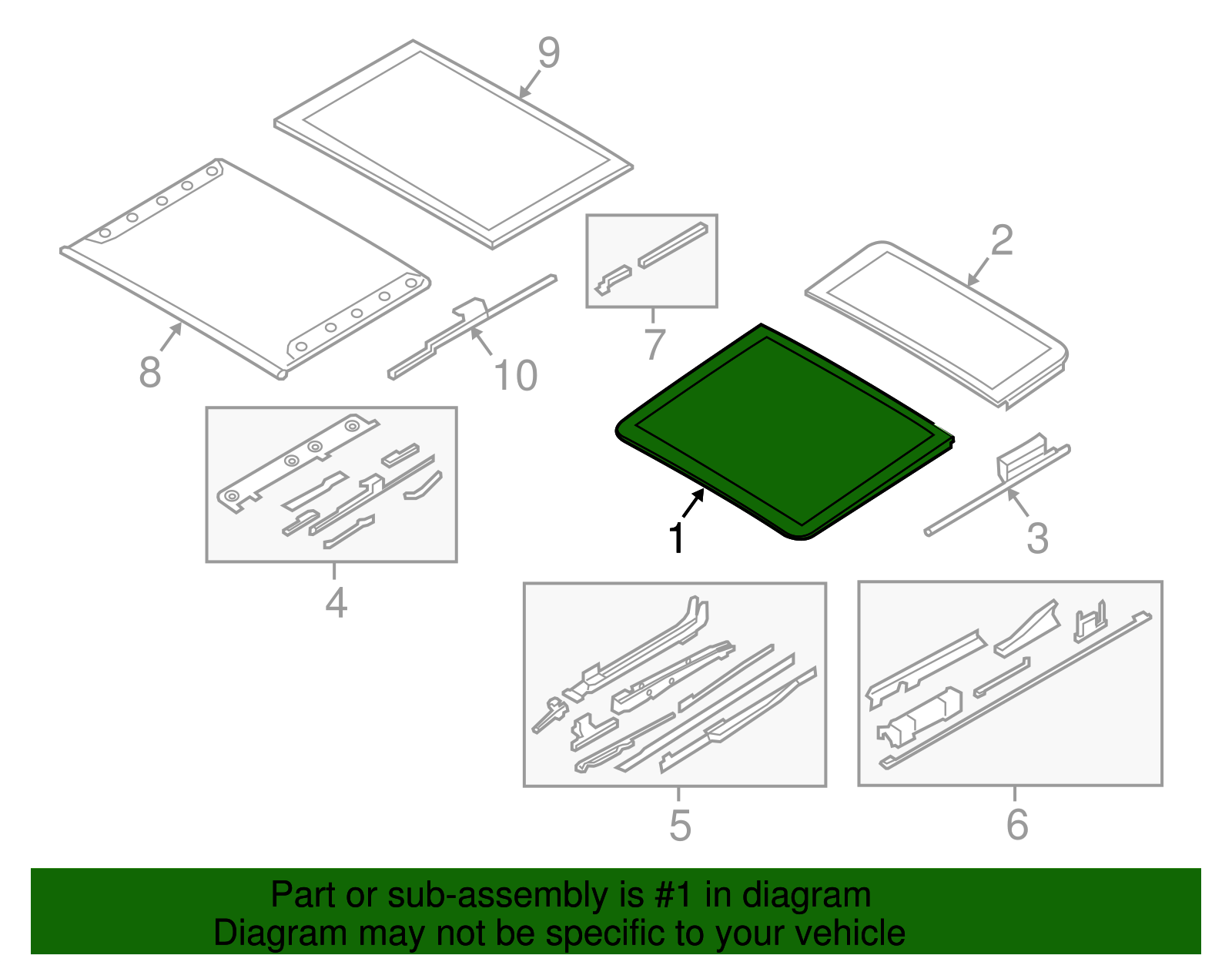 9
2
8
10
7
1
3
4
5
6
Part or sub-assembly is #1 in diagram
Diagram may not be specific to your vehicle