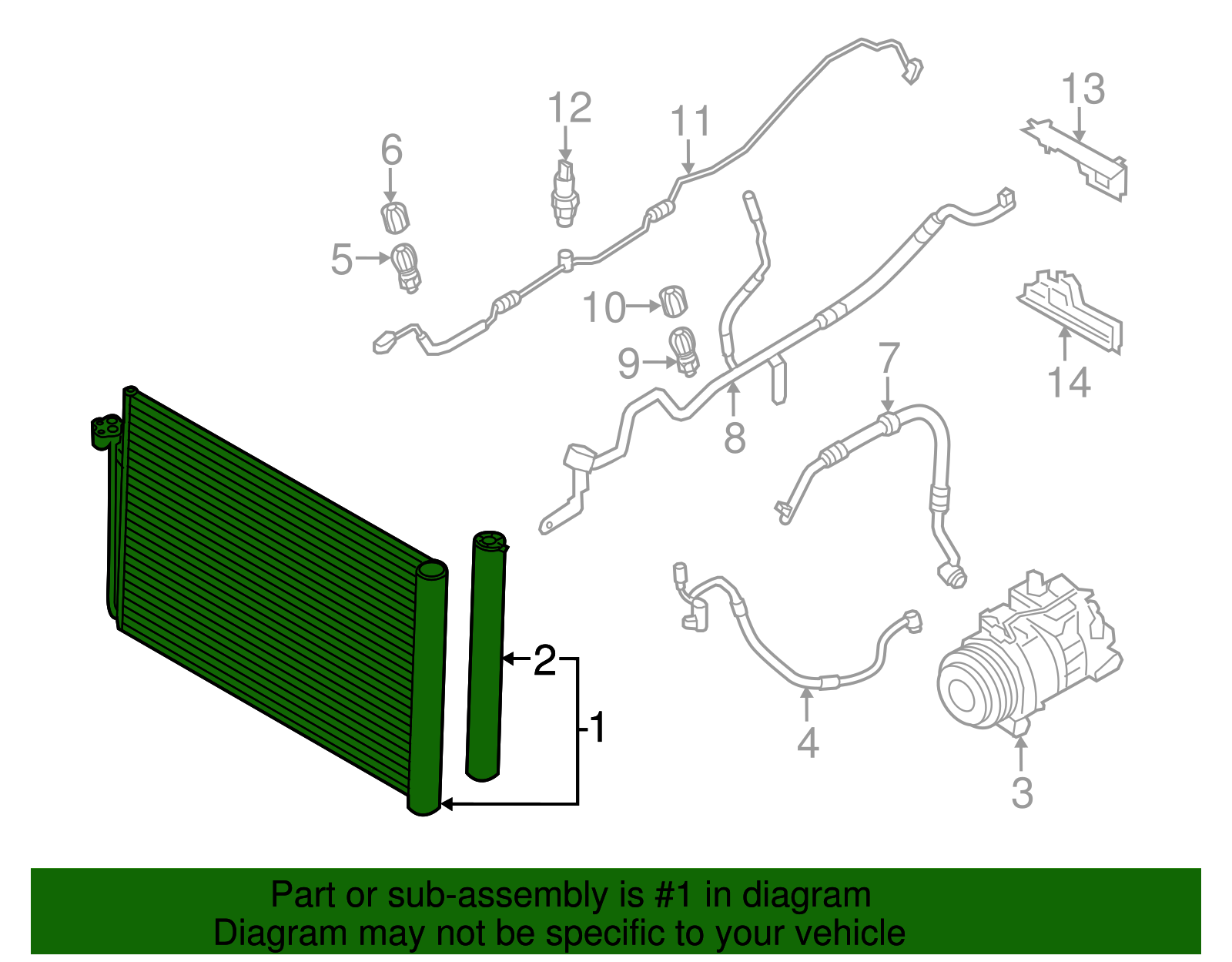 12
11
13
6
5
10
9
7
14
8
2
1
4
3

Part or sub-assembly is #1 in diagram
Diagram may not be specific to your vehicle