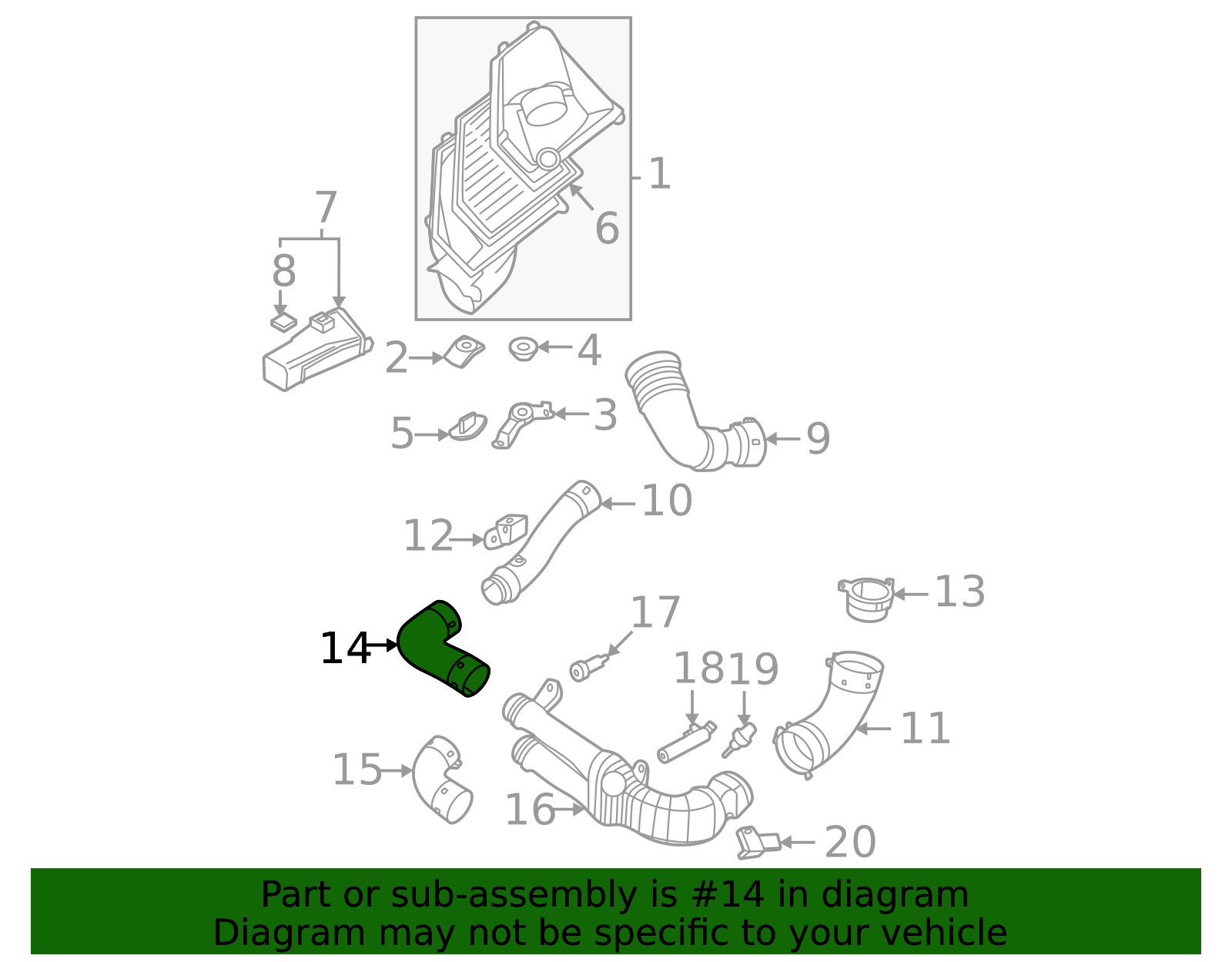 1
6
7
8
2
4
5
3
9
10
12
13
17
14
18
19
11
15
16
20

Part or sub-assembly is #14 in diagram
Diagram may not be specific to your vehicle