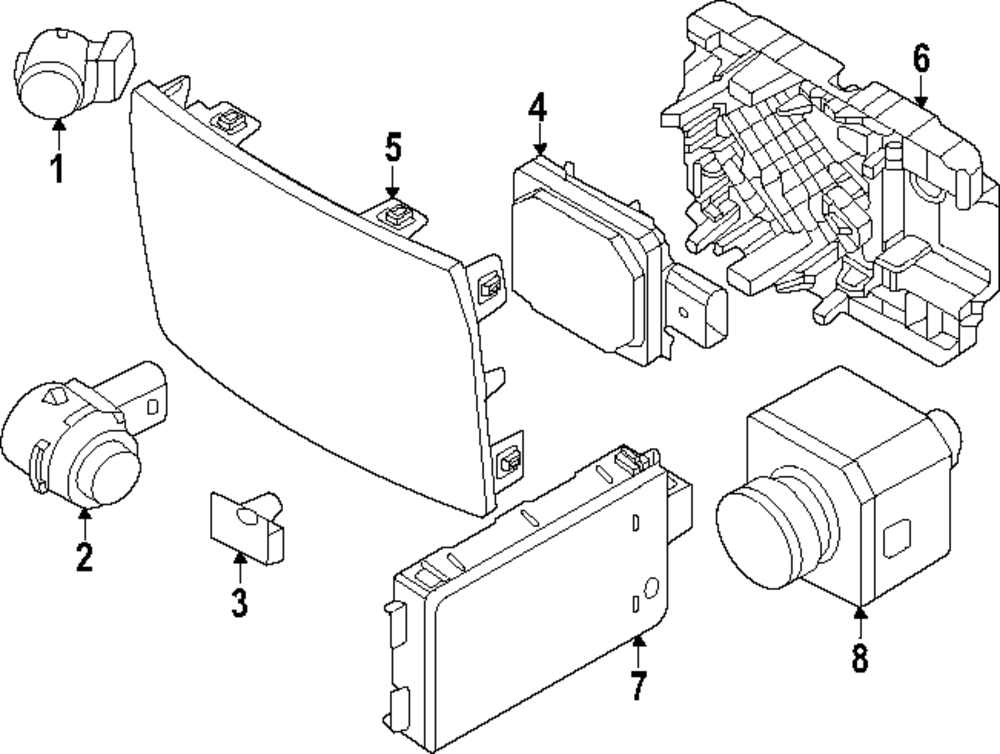 1
5
4
6
2
3
7
8