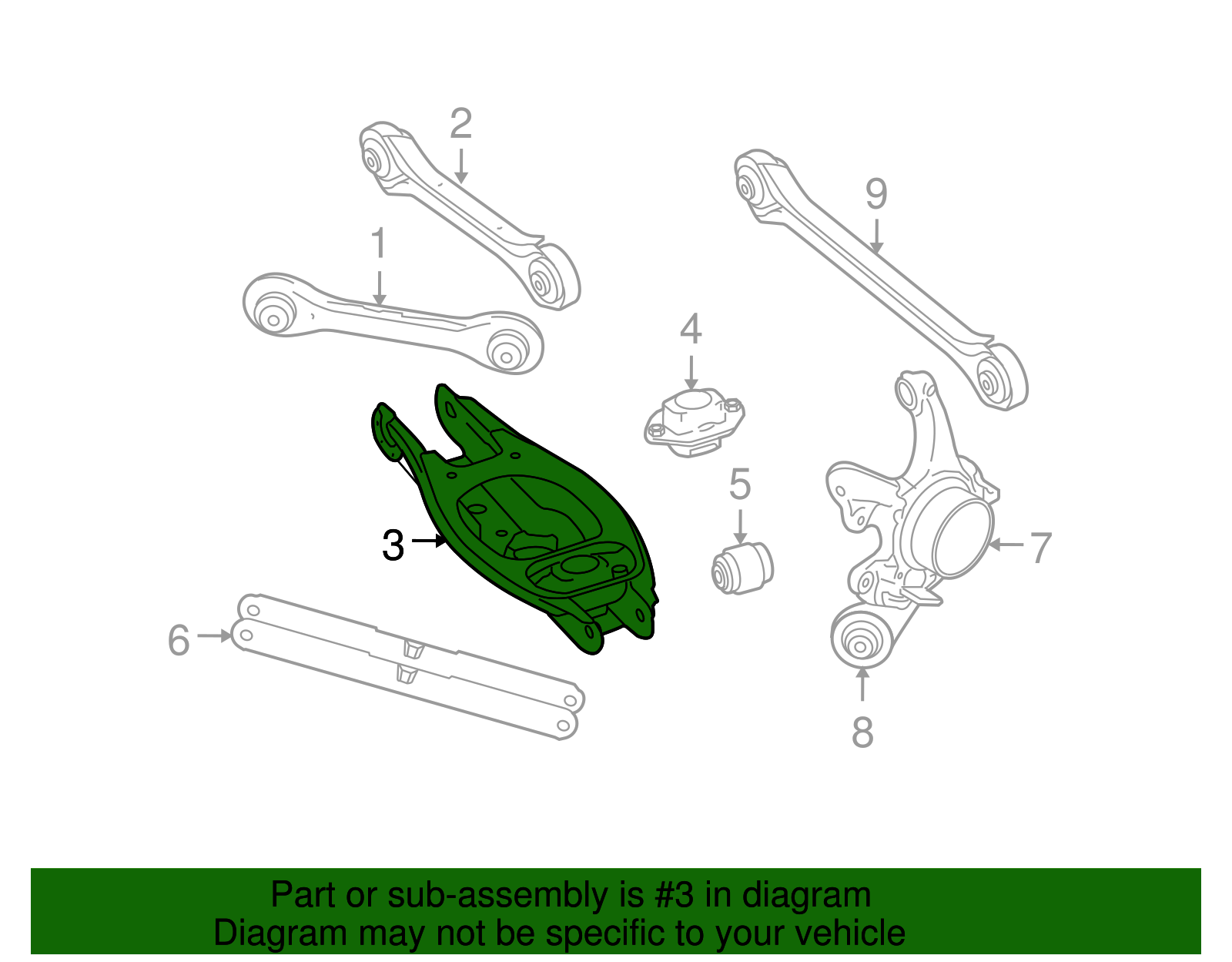 2
9
1
4
5
3
7
6
8

Part or sub-assembly is #3 in diagram
Diagram may not be specific to your vehicle