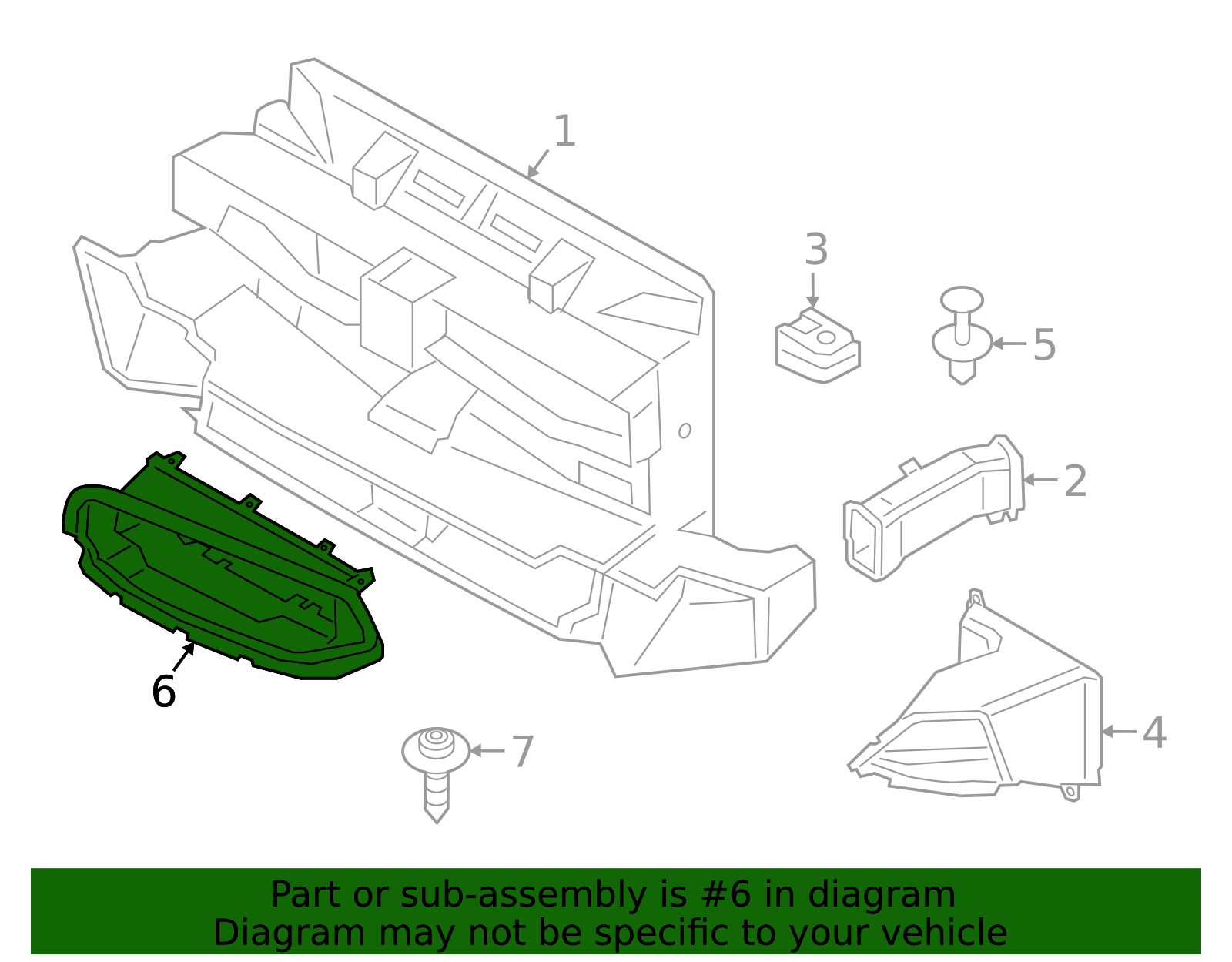 1
3
5
2
6
7
4

Part or sub-assembly is #6 in diagram
Diagram may not be specific to your vehicle