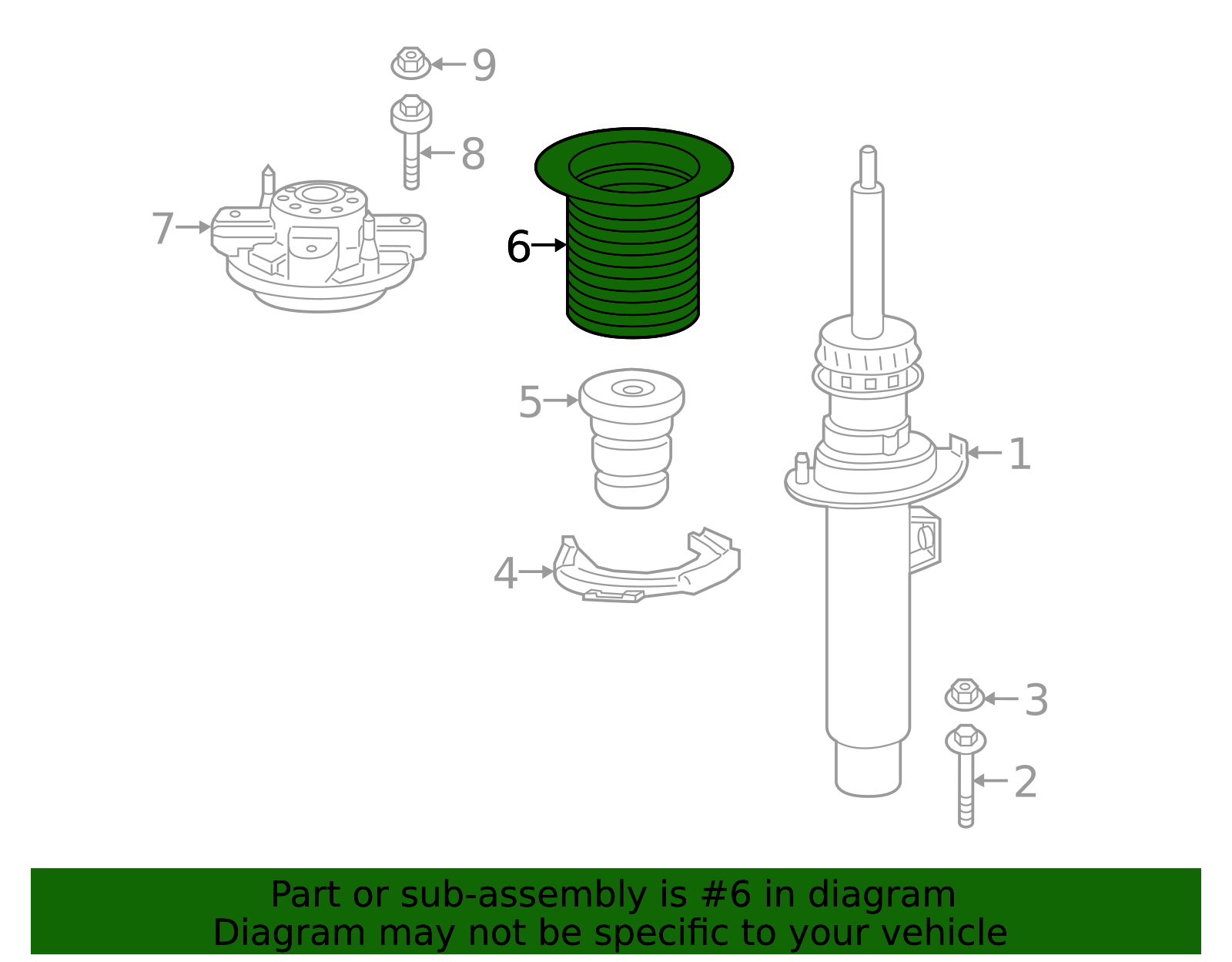 9

8

7

6

5

1

4

3

2

Part or sub-assembly is #6 in diagram
Diagram may not be specific to your vehicle