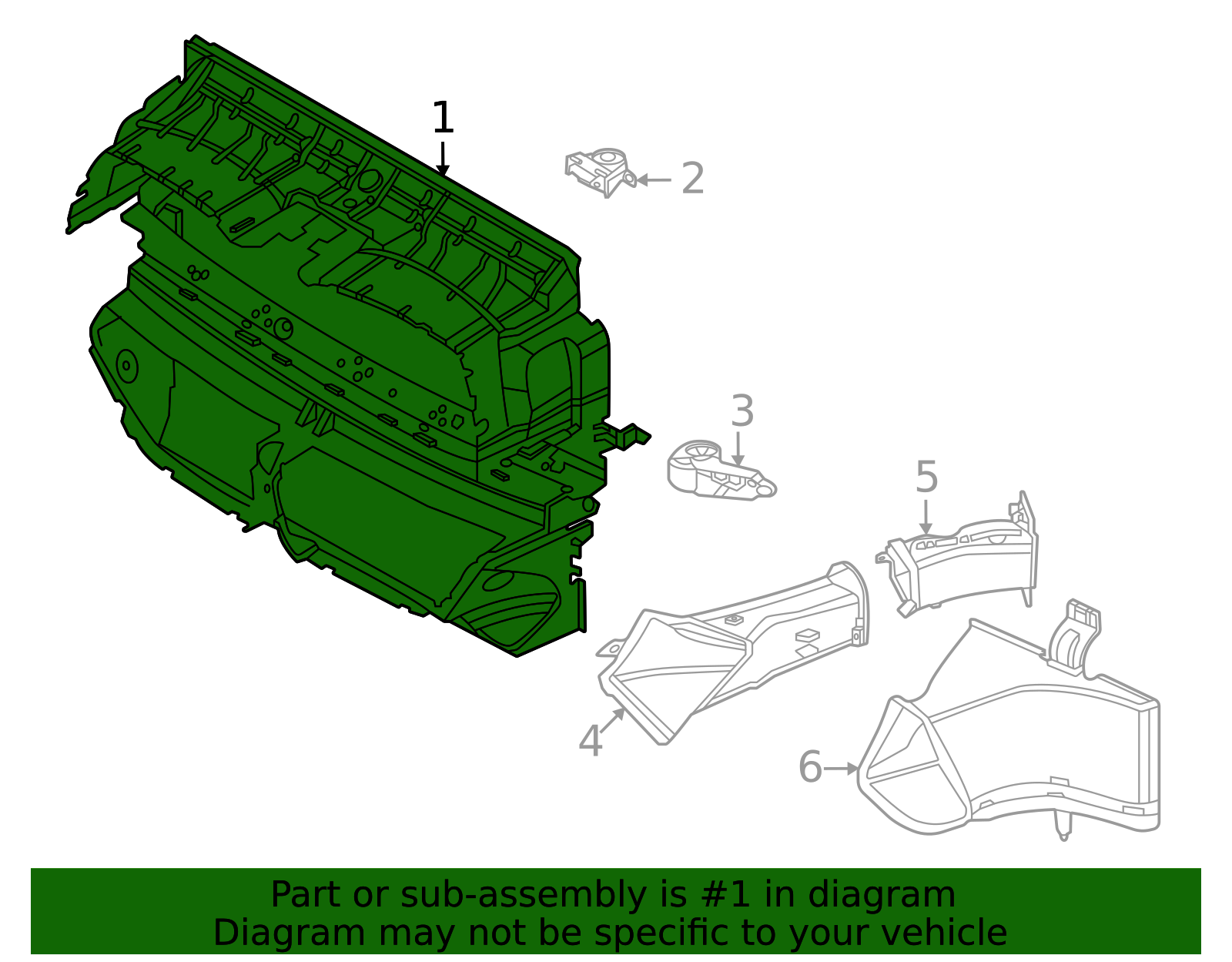 1
2
3
5
4
6

Part or sub-assembly is #1 in diagram
Diagram may not be specific to your vehicle