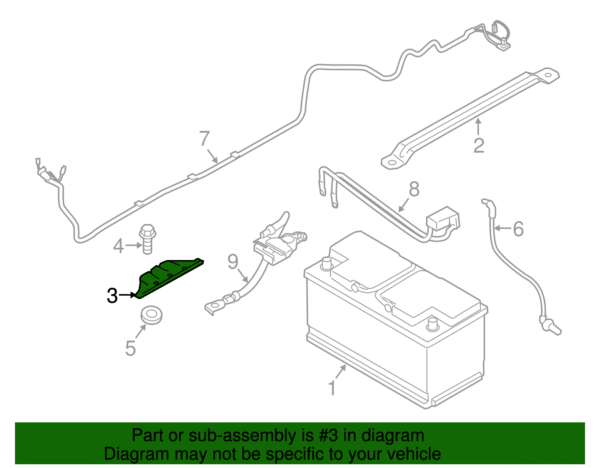 7
2
8
6
4
9
3
5
1

Part or sub-assembly is #3 in diagram
Diagram may not be specific to your vehicle