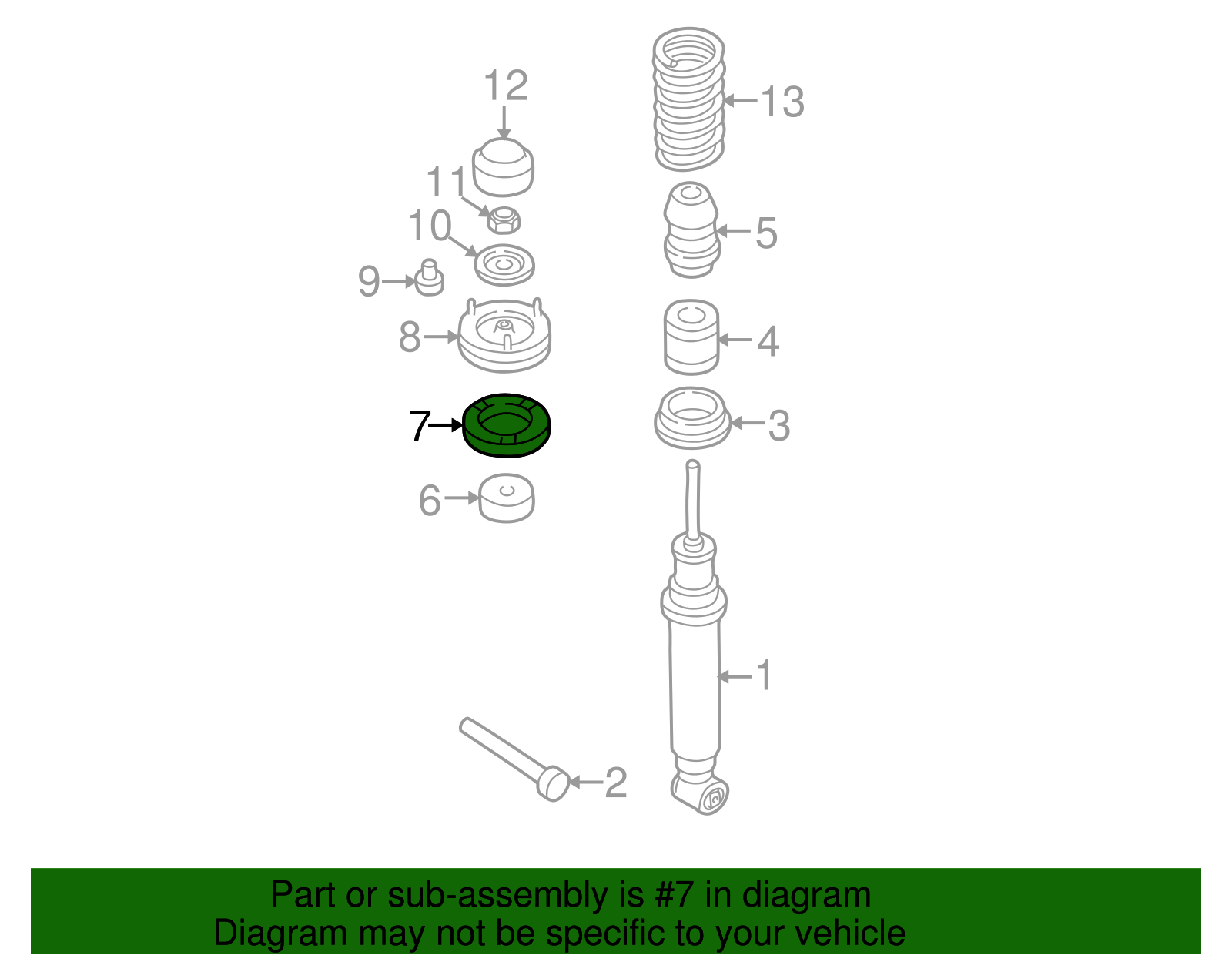 12
13
11
10
5
9
8
4
7
3
6
1
2

Part or sub-assembly is #7 in diagram
Diagram may not be specific to your vehicle