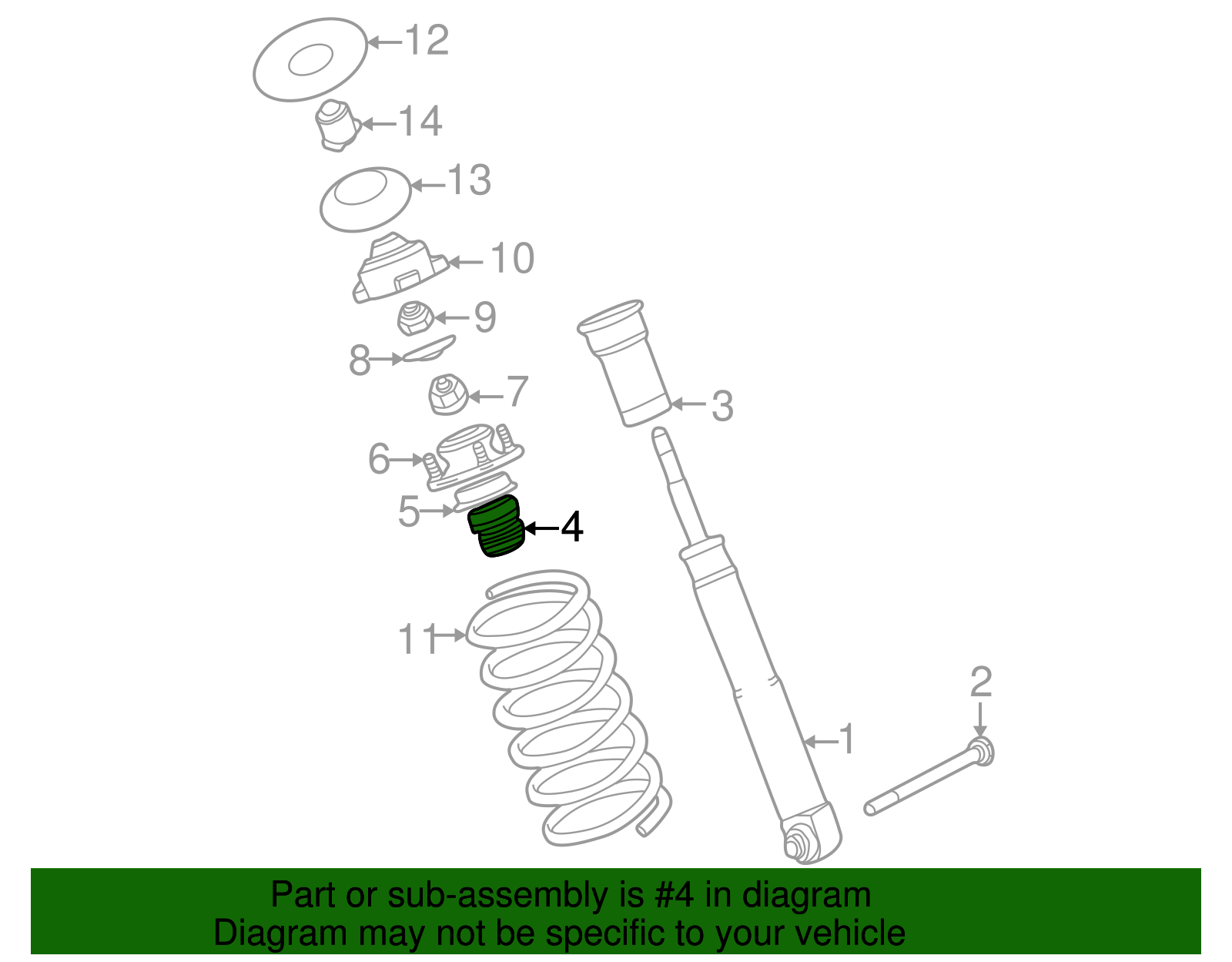 12
14
13
10
9
8
7
3
6
5
4
11
2
1

Part or sub-assembly is #4 in diagram
Diagram may not be specific to your vehicle