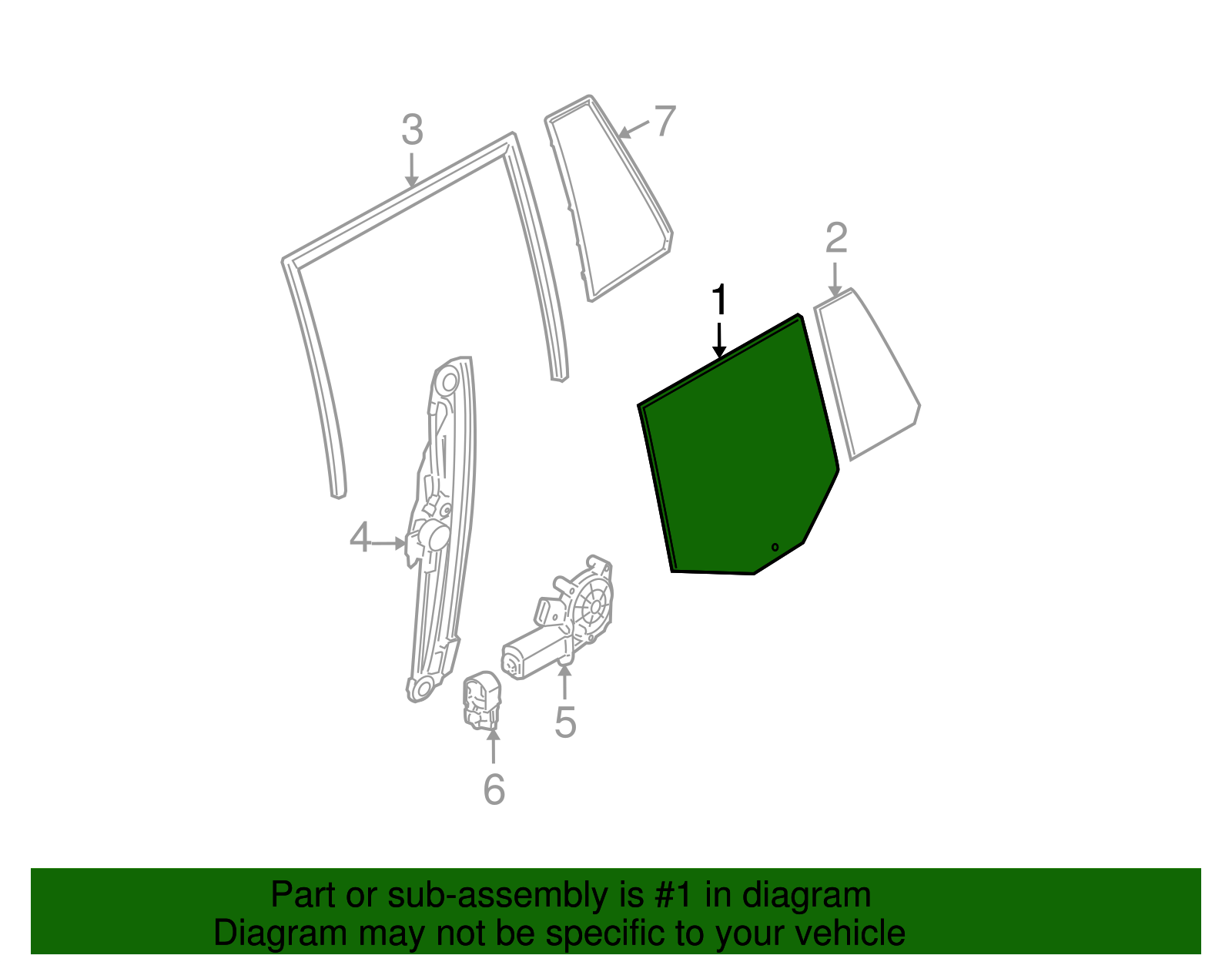 3
7
2
1
4
5
6

Part or sub-assembly is #1 in diagram
Diagram may not be specific to your vehicle