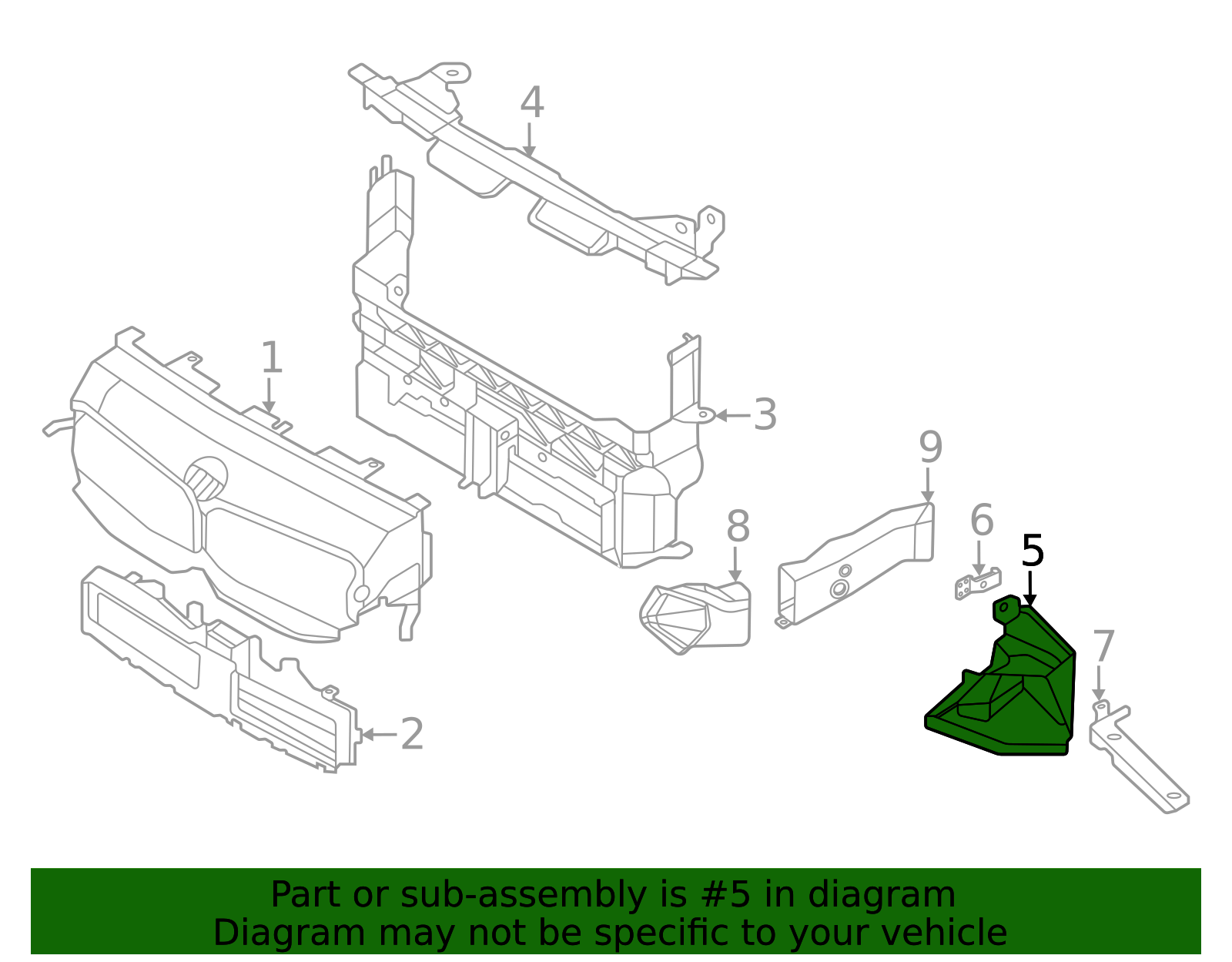 4

1

3

9

8

6

5

7

2

Part or sub-assembly is #5 in diagram
Diagram may not be specific to your vehicle