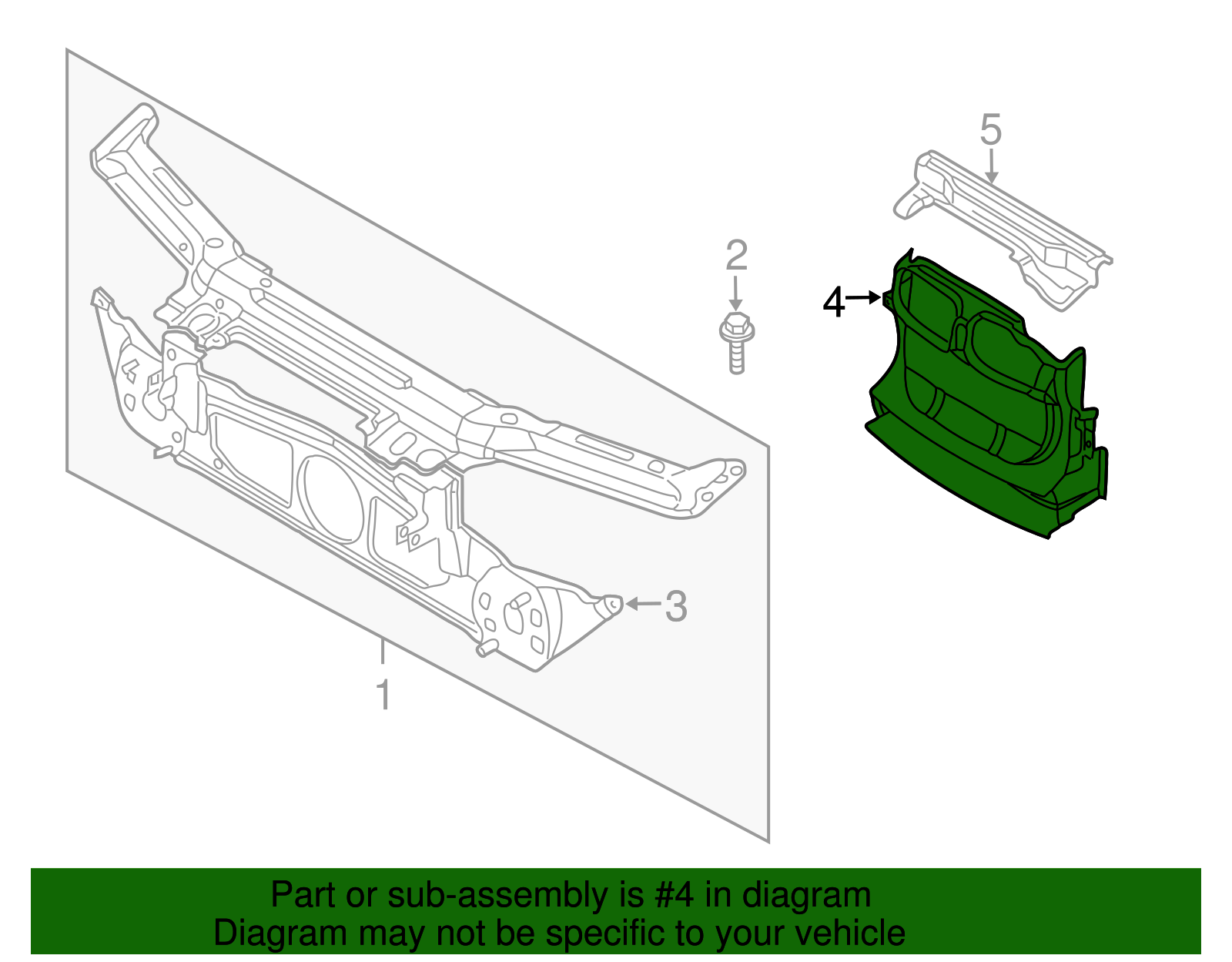 5
2
4
3
1

Part or sub-assembly is #4 in diagram
Diagram may not be specific to your vehicle