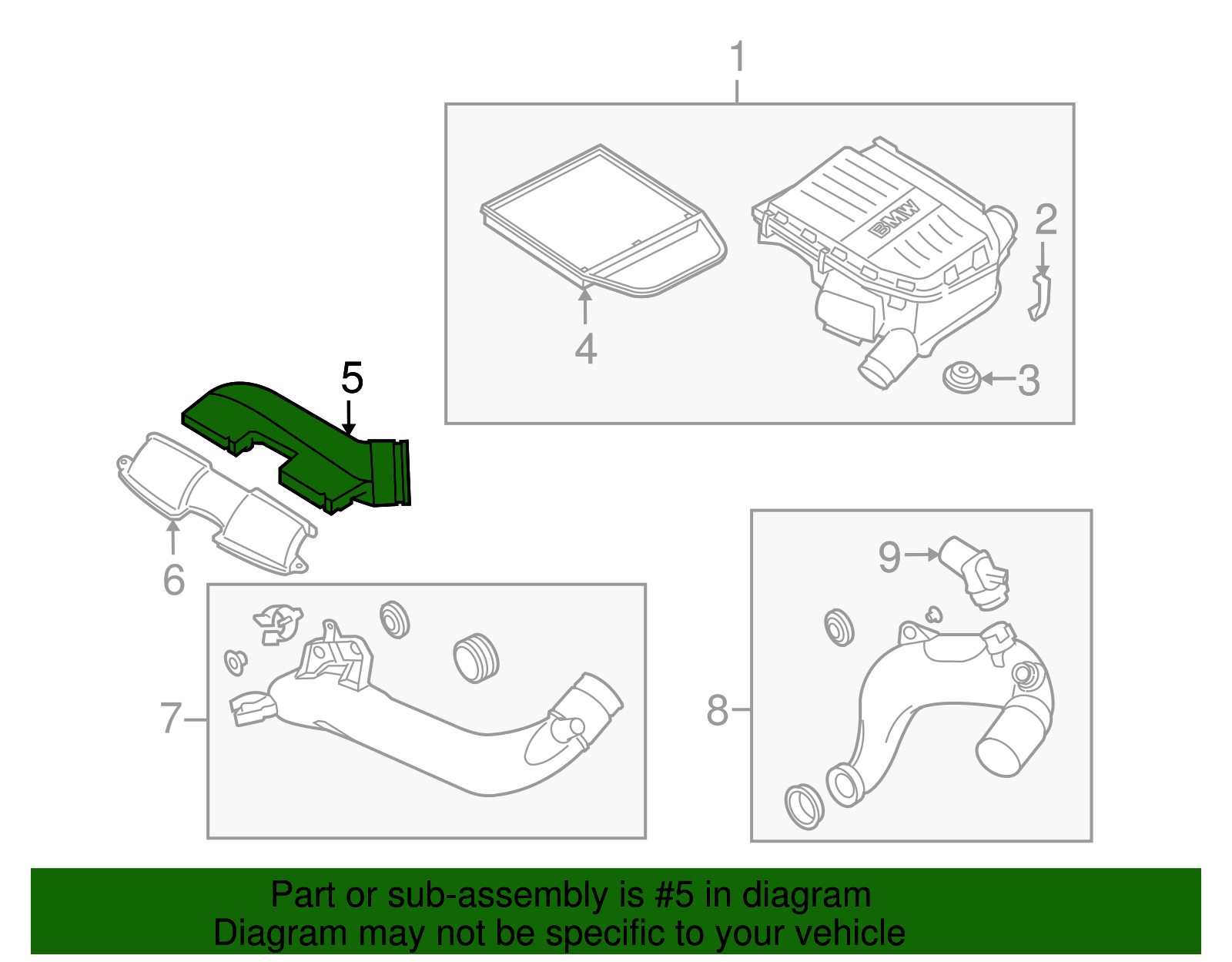 1
BMW
2
4
3
5
6
9
7
8

Part or sub-assembly is #5 in diagram
Diagram may not be specific to your vehicle