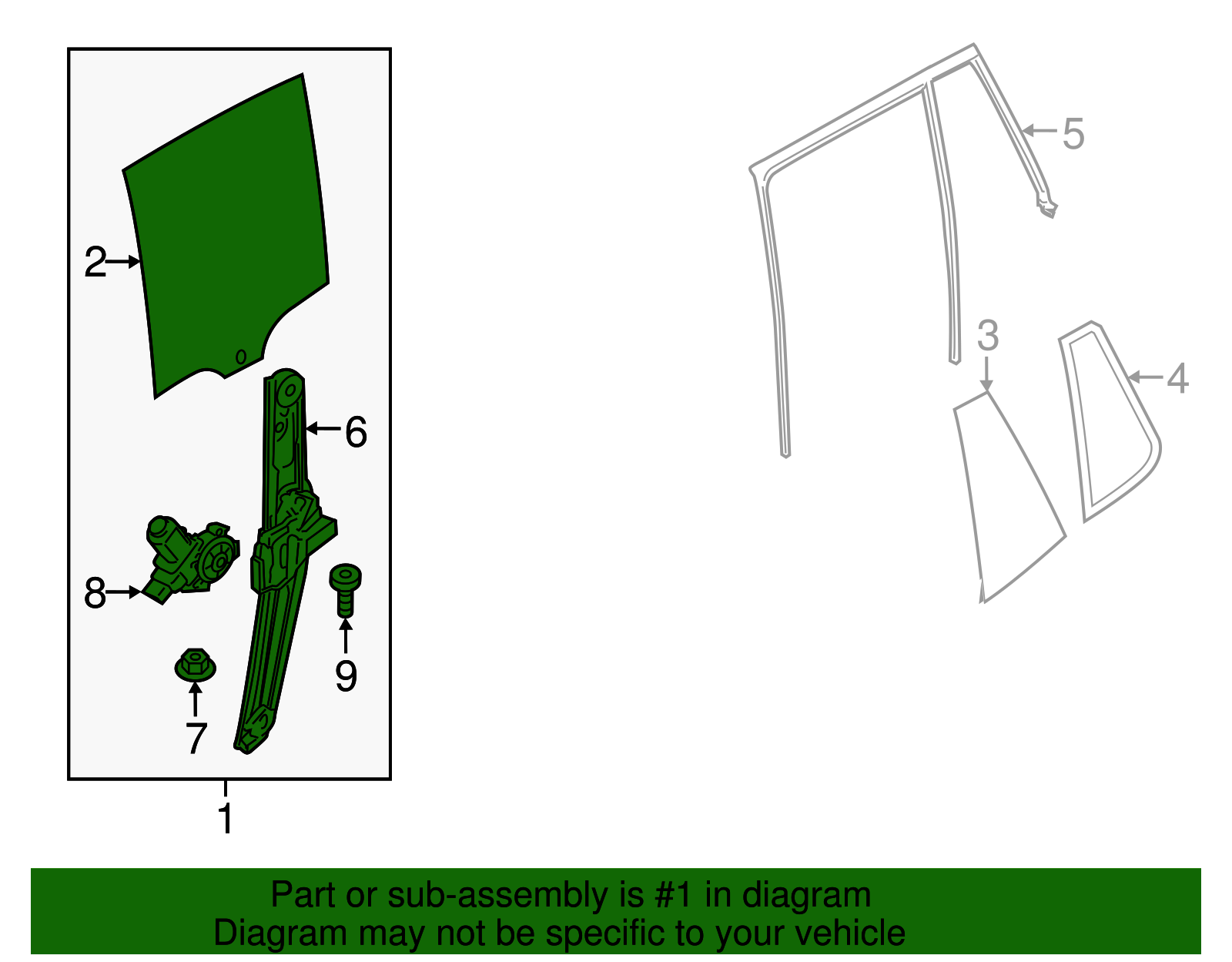 2
6
8
9
7
1
5
3
4

Part or sub-assembly is #1 in diagram
Diagram may not be specific to your vehicle