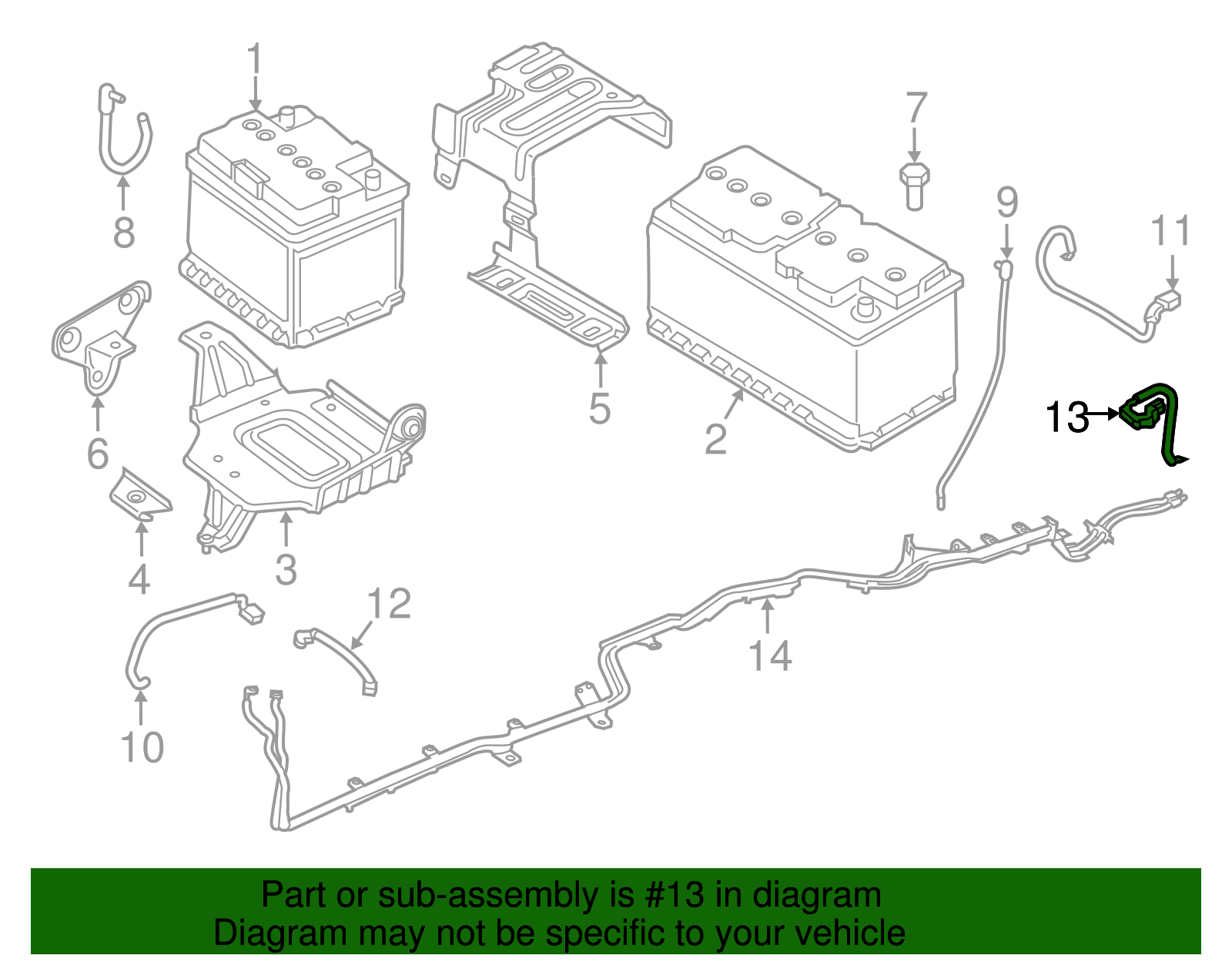 1
8
7
9
11
6
5
2
13
4
3
12
14
10

Part or sub-assembly is #13 in diagram
Diagram may not be specific to your vehicle