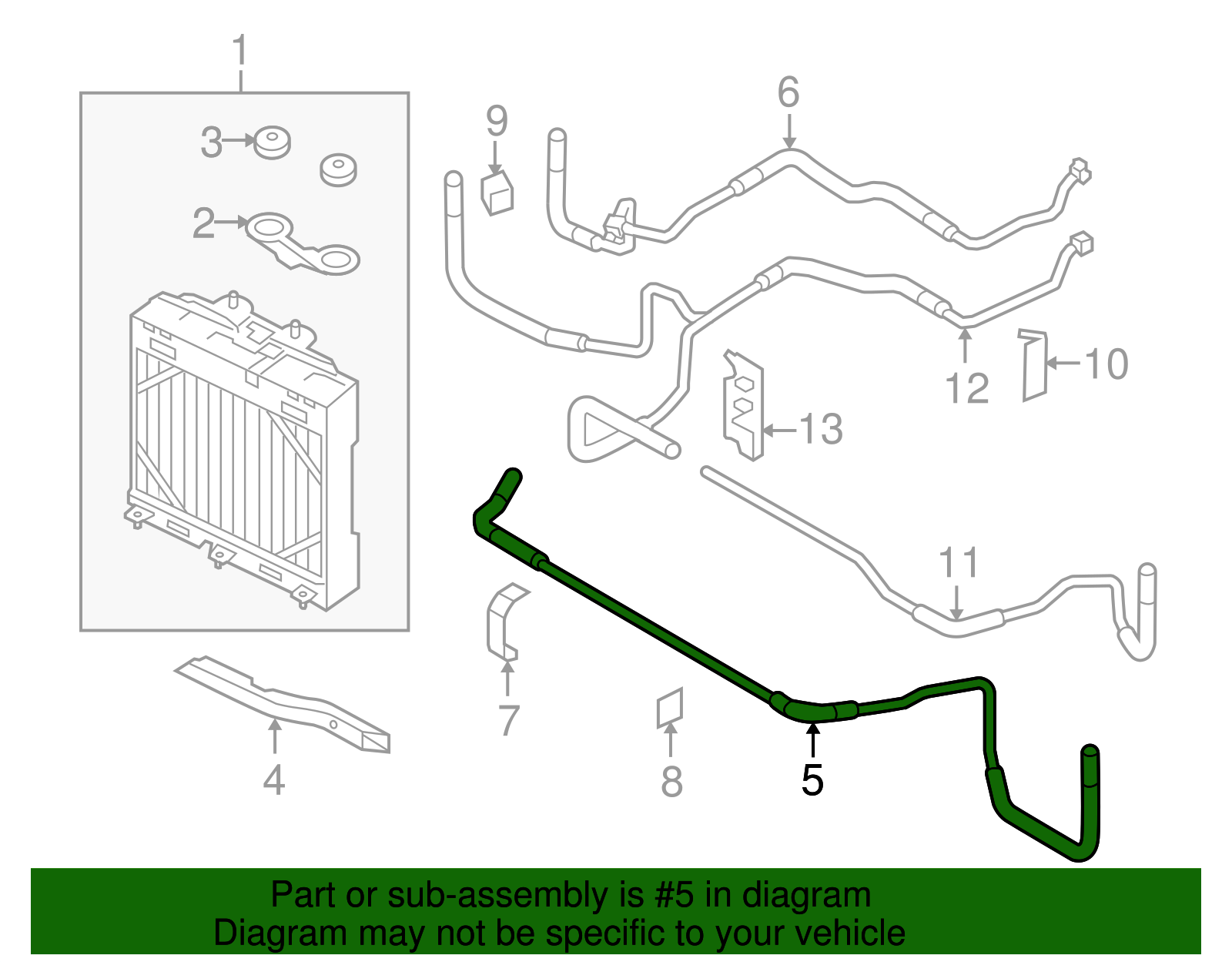 1
3
2
9
6
12
10
13
11
7
4
8
5

Part or sub-assembly is #5 in diagram
Diagram may not be specific to your vehicle