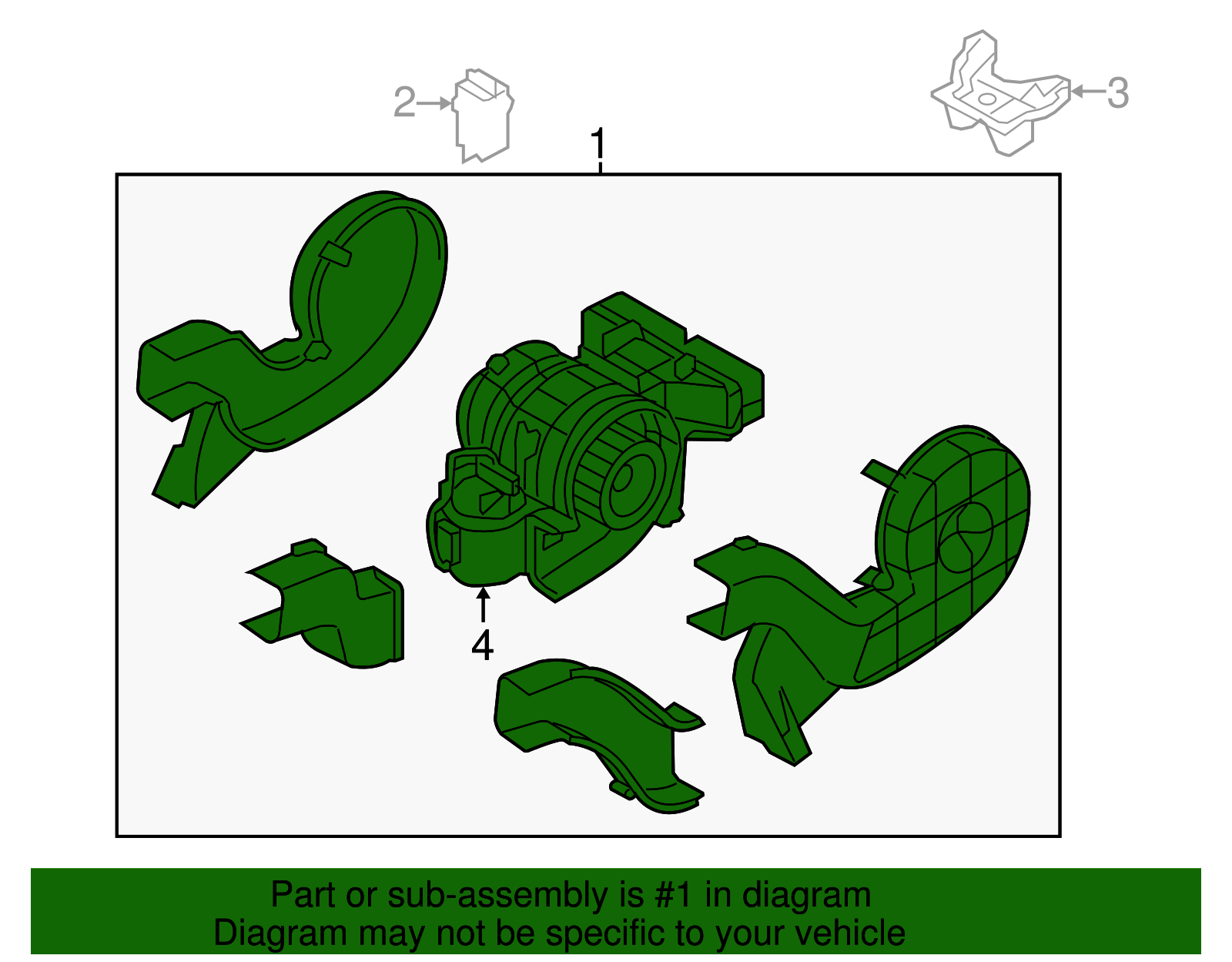 2
3
1
4
Part or sub-assembly is #1 in diagram
Diagram may not be specific to your vehicle