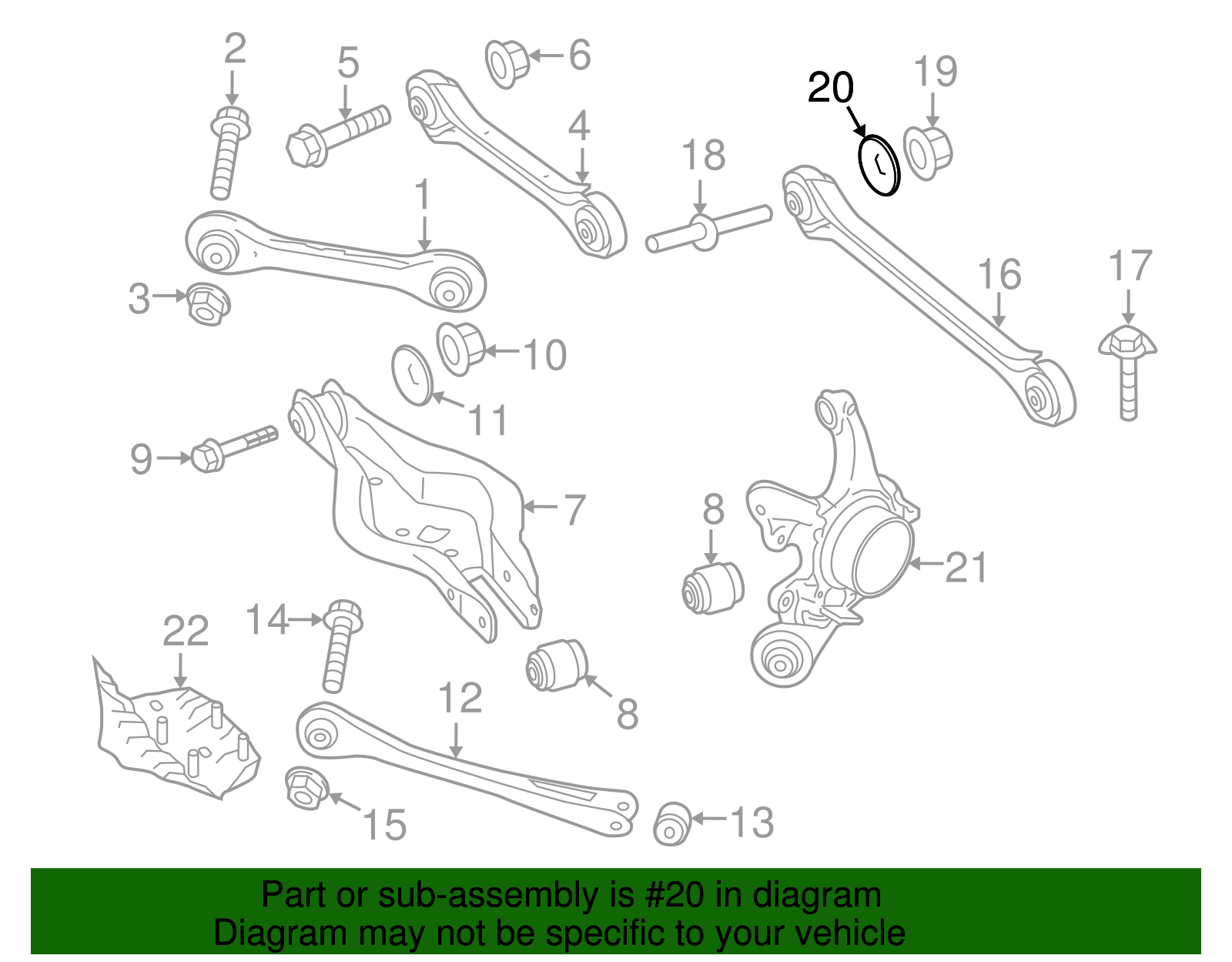 2
5
6
20
19
4
18
1
16
17
3
10
11
9
7
8
21
14
22
8
12
15
13

Part or sub-assembly is #20 in diagram
Diagram may not be specific to your vehicle