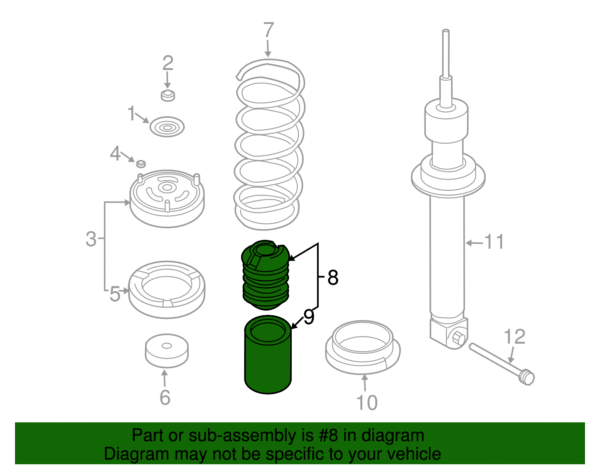 7
2
1
4
3
5
6
8
9
10
11
12

Part or sub-assembly is #8 in diagram
Diagram may not be specific to your vehicle