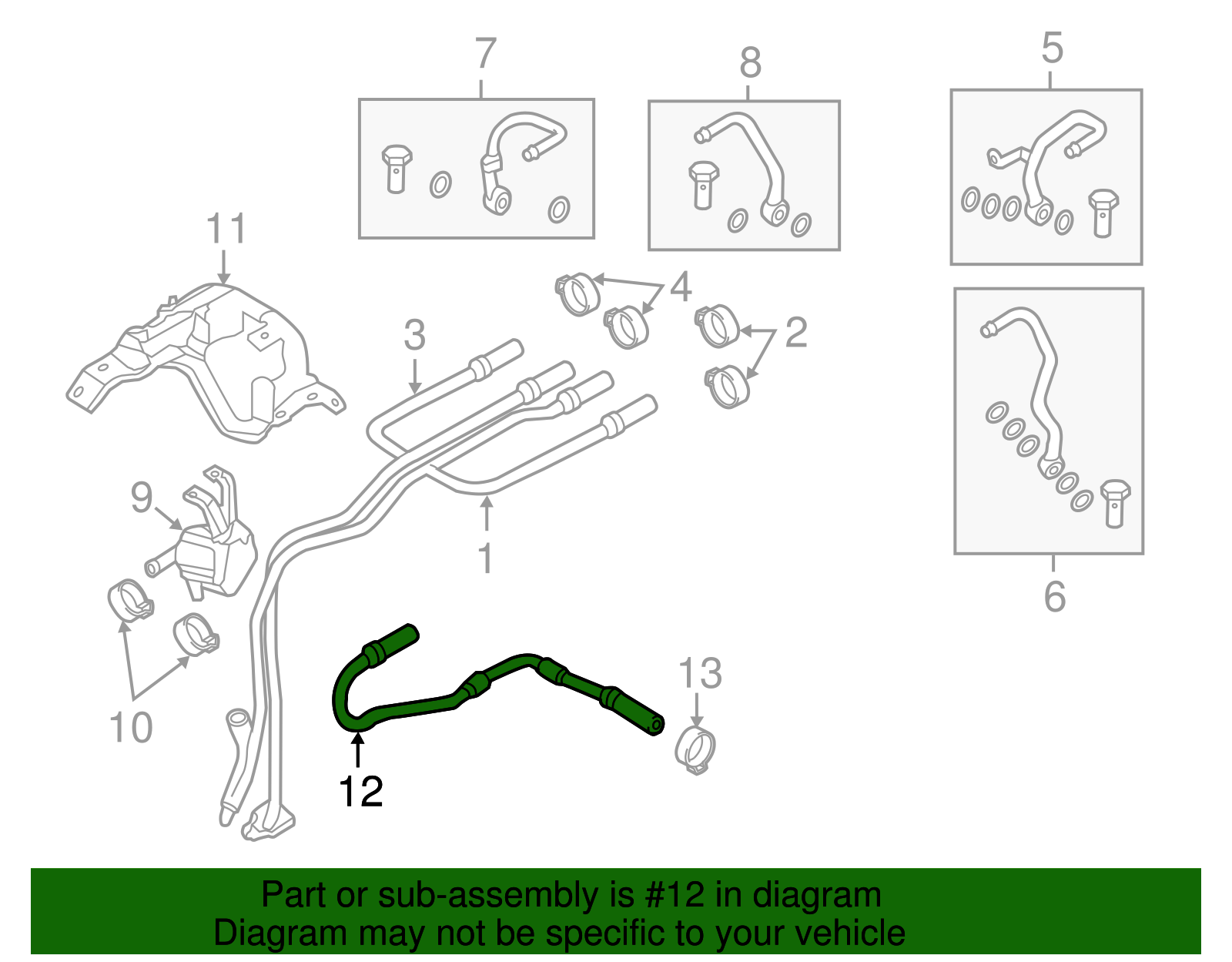 7

8

5

11

4

3

2

9

1

6

10

13

12

Part or sub-assembly is #12 in diagram
Diagram may not be specific to your vehicle