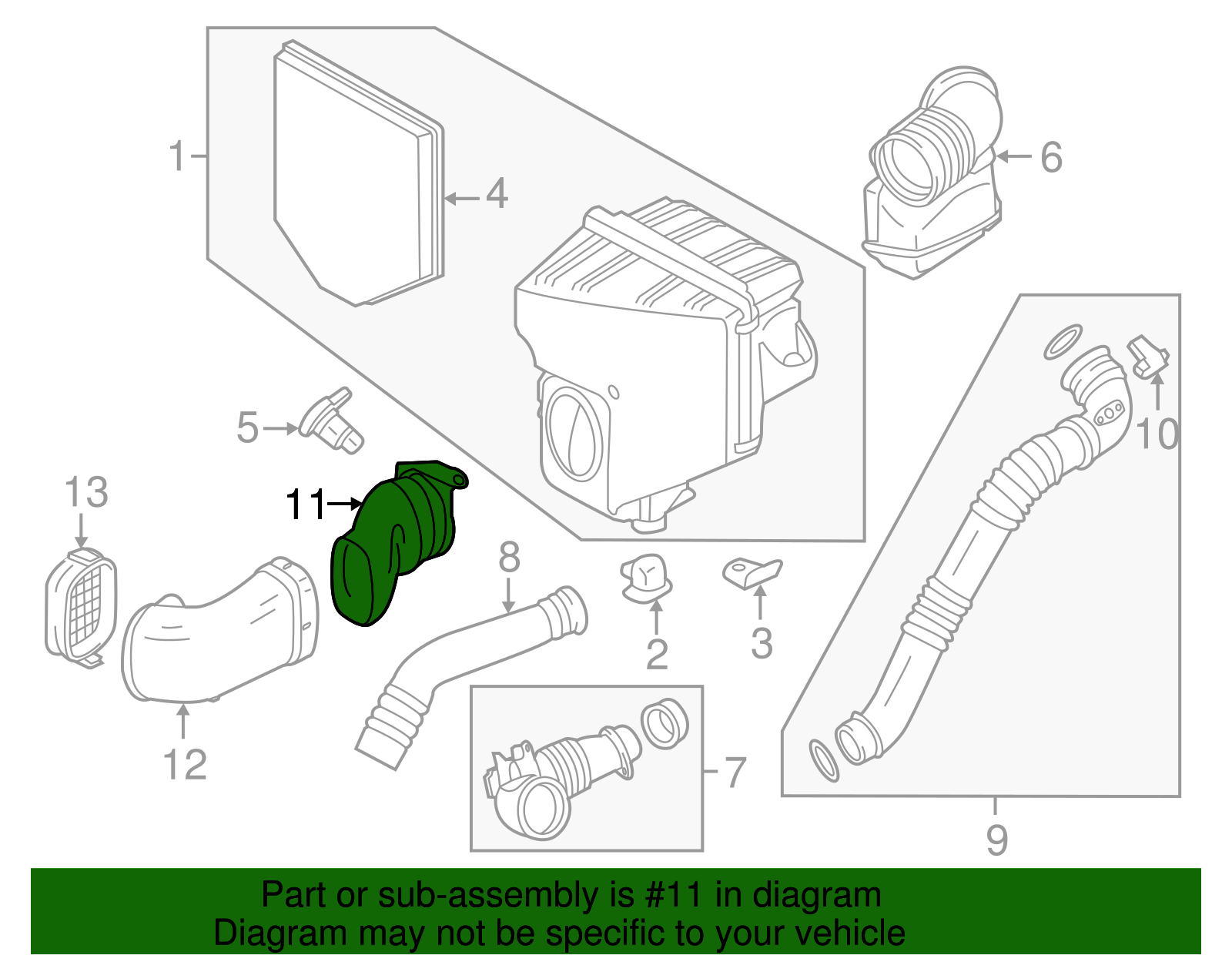 1
4
6
5
10
13
11
8
2
3
12
7
9

Part or sub-assembly is #11 in diagram
Diagram may not be specific to your vehicle